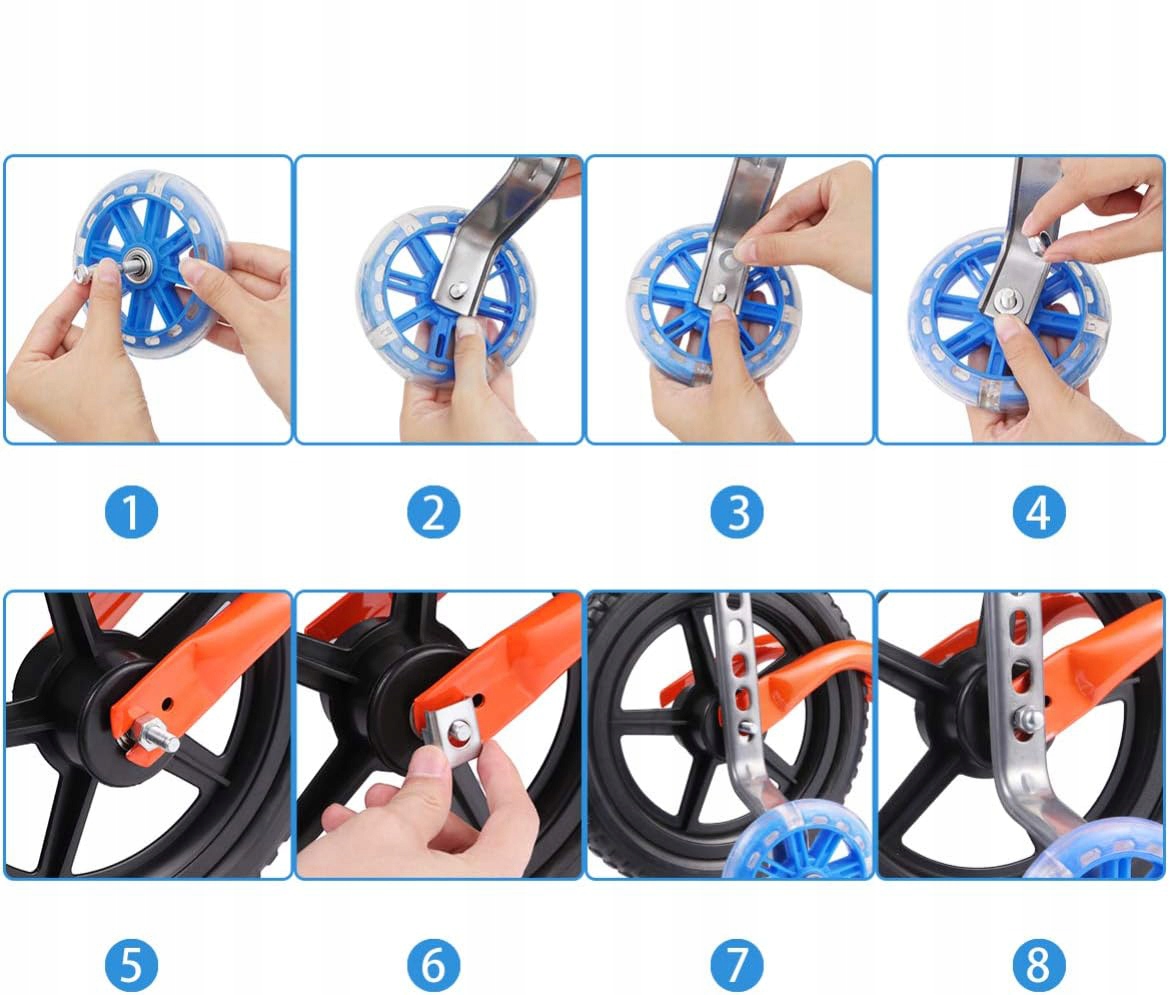 1 2 3 4

5 6 7 8