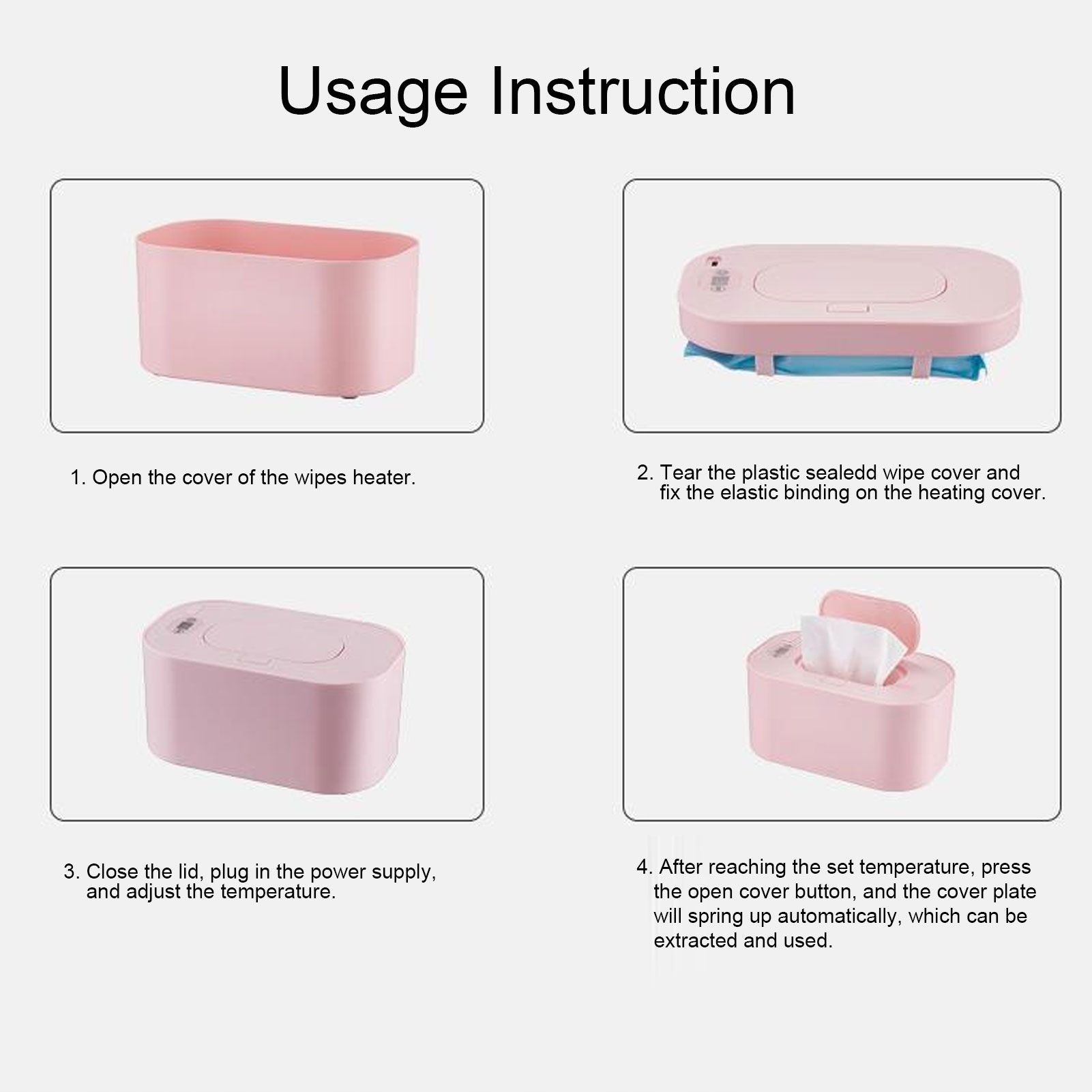 Usage Instruction

1. Open the cover of the wipes heater.

2. Tear the plastic sealedd wipe cover and fix the elastic binding on the heating cover.

3. Close the lid, plug in the power supply, and adjust the temperature.

4. After reaching the set temperature, press the open cover button, and the cover plate will spring up automatically, which can be extracted and used.