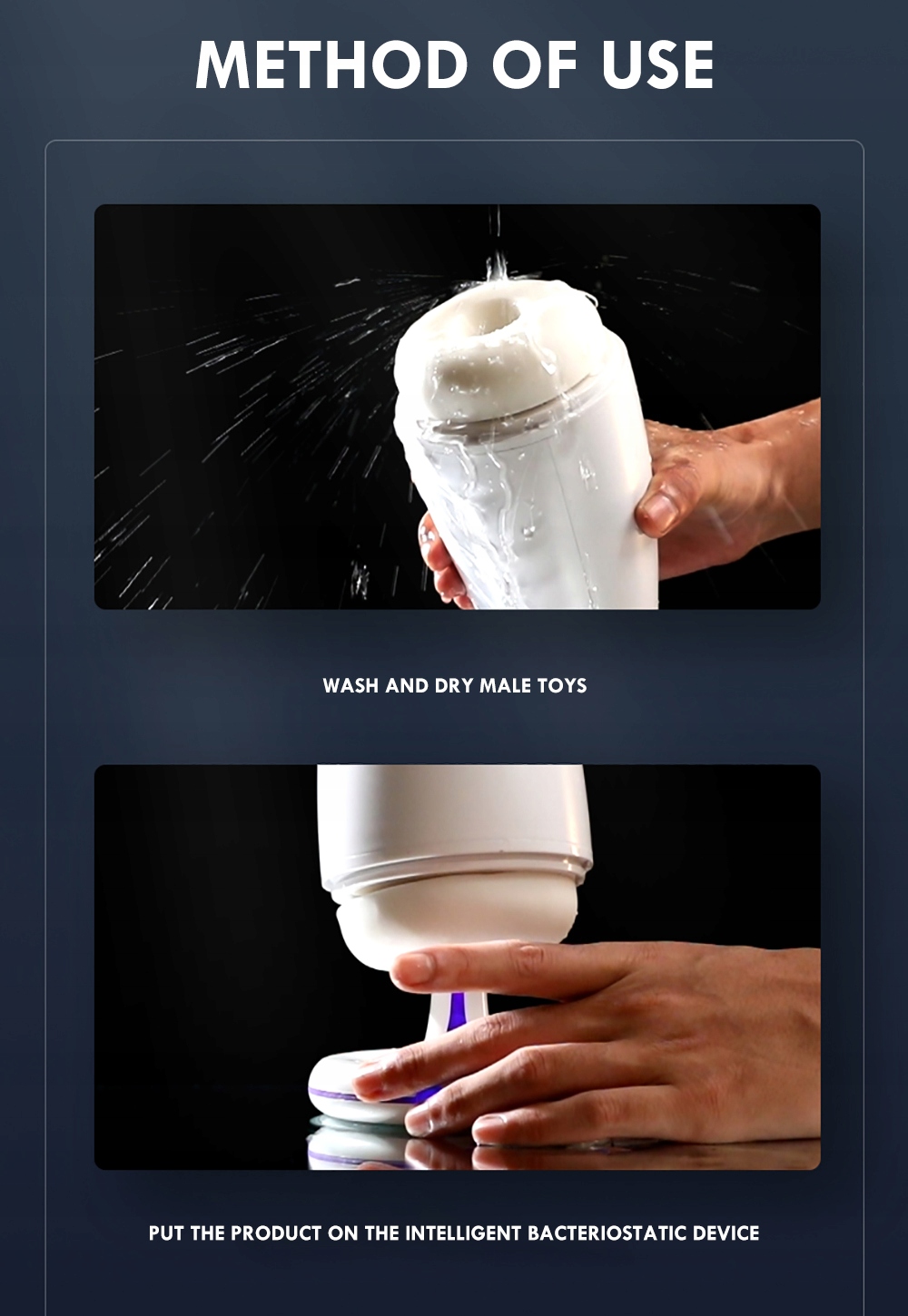 METHOD OF USE

WASH AND DRY MALE TOYS

PUT THE PRODUCT ON THE INTELLIGENT BACTERIOSTATIC DEVICE