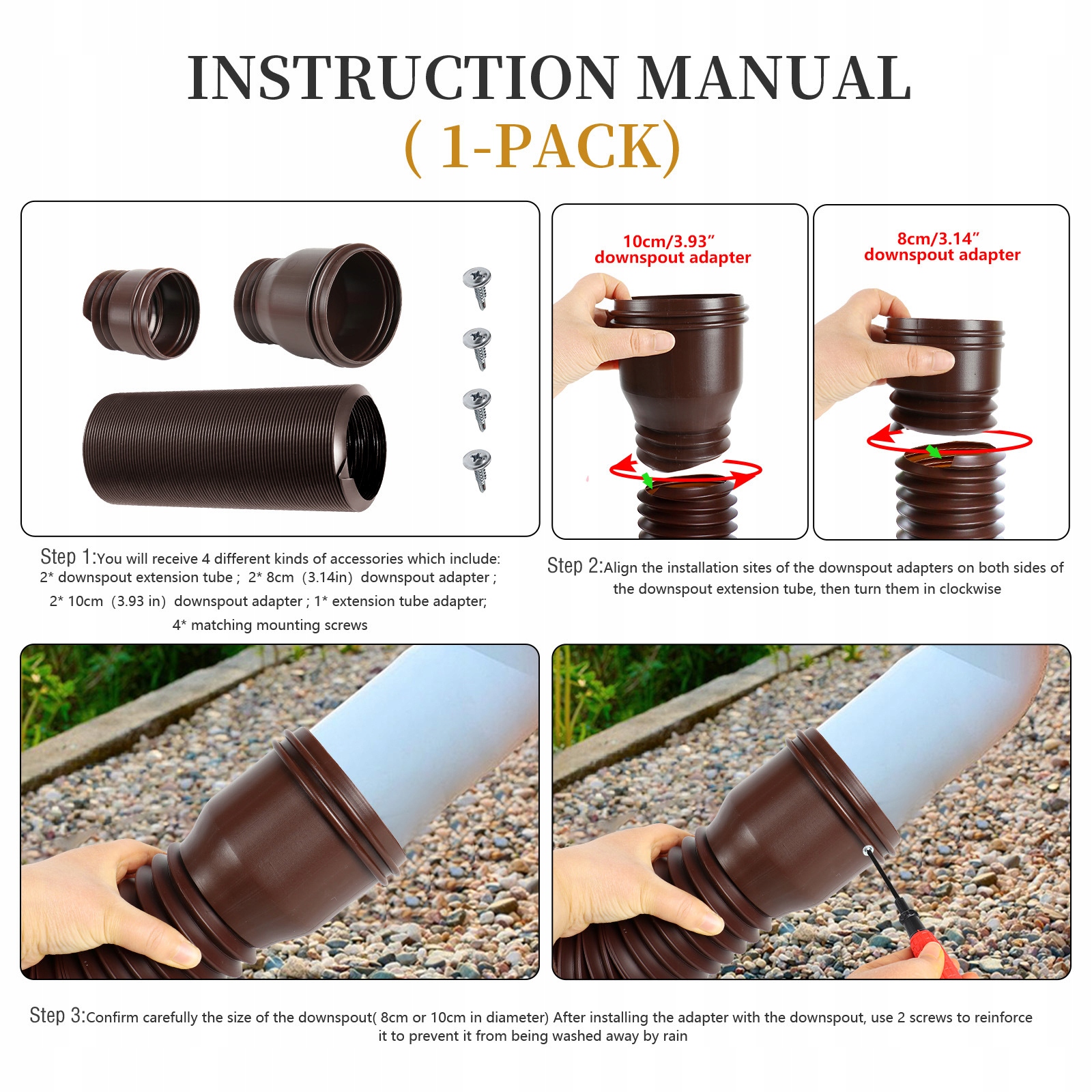 INSTRUCTION MANUAL
( 1-PACK)

10cm/3.93″
downspout adapter

8cm/3.14″
downspout adapter

Step 1:You will receive 4 different kinds of accessories which include: 2* downspout extension tube ; 2* 8cm（3.14in）downspout adapter ; 2* 10cm（3.93 in）downspout adapter ; 1* extension tube adapter; 4* matching mounting screws

Step 2:Align the installation sites of the downspout adapters on both sides of the downspout extension tube, then turn them in clockwise

Step 3:Confirm carefully the size of the downspout( 8cm or 10cm in diameter) After installing the adapter with the downspout, use 2 screws to reinforce it to prevent it from being washed away by rain