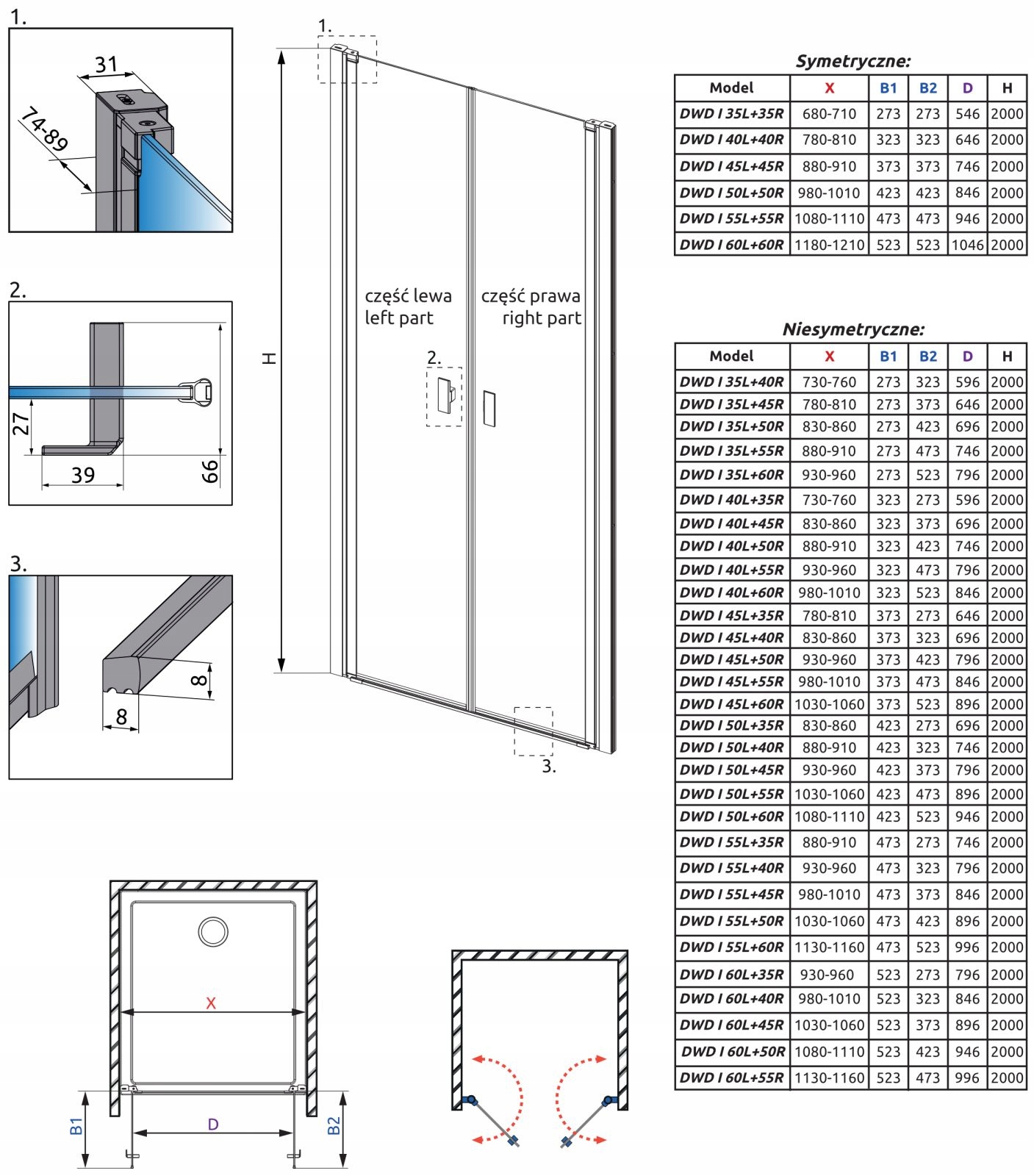 1.

31

74-89

2.

27

39

66

3.

8

8

1.

H

część lewa
left part

część prawa
right part

2.

3.

X

B1

D

B2

Symetryczne:

| Model | X | B1 | B2 | D | H |
|---|---|---|---|---|---|
| DWD I 35L+35R | 680-710 | 273 | 273 | 546 | 2000 |
| DWD I 40L+40R | 780-810 | 323 | 323 | 646 | 2000 |
| DWD I 45L+45R | 880-910 | 373 | 373 | 746 | 2000 |
| DWD I 50L+50R | 980-1010 | 423 | 423 | 846 | 2000 |
| DWD I 55L+55R | 1080-1110 | 473 | 473 | 946 | 2000 |
| DWD I 60L+60R | 1180-1210 | 523 | 523 | 1046 | 2000 |

Niesymetryczne:

| Model | X | B1 | B2 | D | H |
|---|---|---|---|---|---|
| DWD I 35L+40R | 730-760 | 273 | 323 | 596 | 2000 |
| DWD I 35L+45R | 780-810 | 273 | 373 | 646 | 2000 |
| DWD I 35L+50R | 830-860 | 273 | 423 | 696 | 2000 |
| DWD I 35L+55R | 880-910 | 273 | 473 | 746 | 2000 |
| DWD I 35L+60R | 930-960 | 273 | 523 | 796 | 2000 |
| DWD I 40L+35R | 730-760 | 323 | 273 | 596 | 2000 |
| DWD I 40L+45R | 830-860 | 323 | 373 | 696 | 2000 |
| DWD I 40L+50R | 880-910 | 323 | 423 | 746 | 2000 |
| DWD I 40L+55R | 930-960 | 323 | 473 | 796 | 2000 |
| DWD I 40L+60R | 980-1010 | 323 | 523 | 846 | 2000 |
| DWD I 45L+35R | 780-810 | 373 | 273 | 646 | 2000 |
| DWD I 45L+40R | 830-860 | 373 | 323 | 696 | 2000 |
| DWD I 45L+50R | 930-960 | 373 | 423 | 796 | 2000 |
| DWD I 45L+55R | 980-1010 | 373 | 473 | 846 | 2000 |
| DWD I 45L+60R | 1030-1060 | 373 | 523 | 896 | 2000 |
| DWD I 50L+35R | 830-860 | 423 | 273 | 696 | 2000 |
| DWD I 50L+40R | 880-910 | 423 | 323 | 746 | 2000 |
| DWD I 50L+45R | 930-960 | 423 | 373 | 796 | 2000 |
| DWD I 50L+55R | 1030-1060 | 423 | 473 | 896 | 2000 |
| DWD I 50L+60R | 1080-1110 | 423 | 523 | 946 | 2000 |
| DWD I 55L+35R | 880-910 | 473 | 273 | 746 | 2000 |
| DWD I 55L+40R | 930-960 | 473 | 323 | 796 | 2000 |
| DWD I 55L+45R | 980-1010 | 473 | 373 | 846 | 2000 |
| DWD I 55L+50R | 1030-1060 | 473 | 423 | 896 | 2000 |
| DWD I 55L+60R | 1130-1160 | 473 | 523 | 996 | 2000 |
| DWD I 60L+35R | 930-960 | 523 | 273 | 796 | 2000 |
| DWD I 60L+40R | 980-1010 | 523 | 323 | 846 | 2000 |
| DWD I 60L+45R | 1030-1060 | 523 | 373 | 896 | 2000 |
| DWD I 60L+50R | 1080-1110 | 523 | 423 | 946 | 2000 |
| DWD I 60L+55R | 1130-1160 | 523 | 473 | 996 | 2000 |