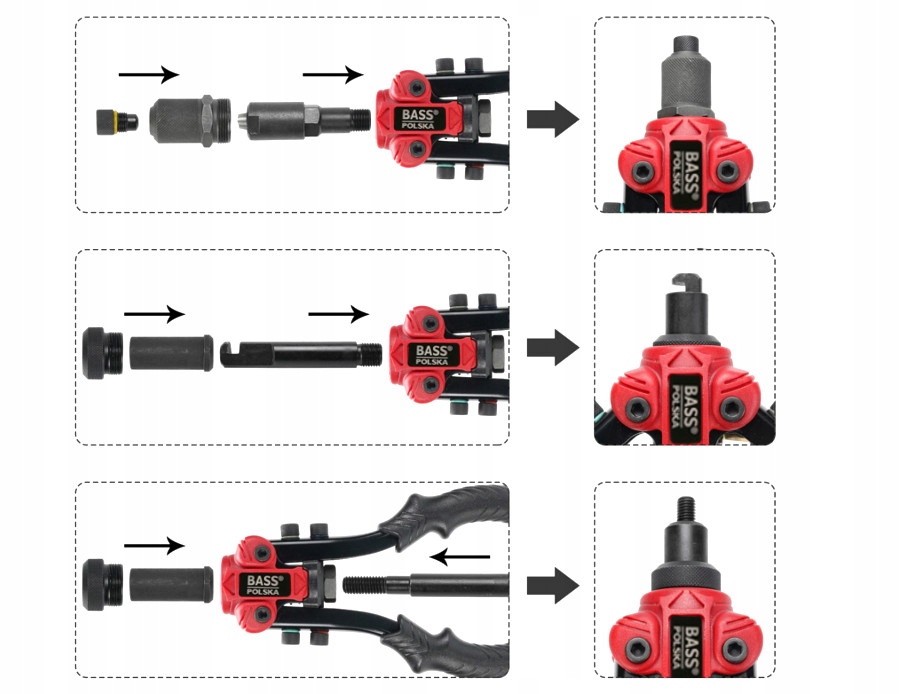 BASS® POLSKA

BASS® POLSKA

BASS® POLSKA

BASS® POLSKA

BASS® POLSKA

BASS® POLSKA