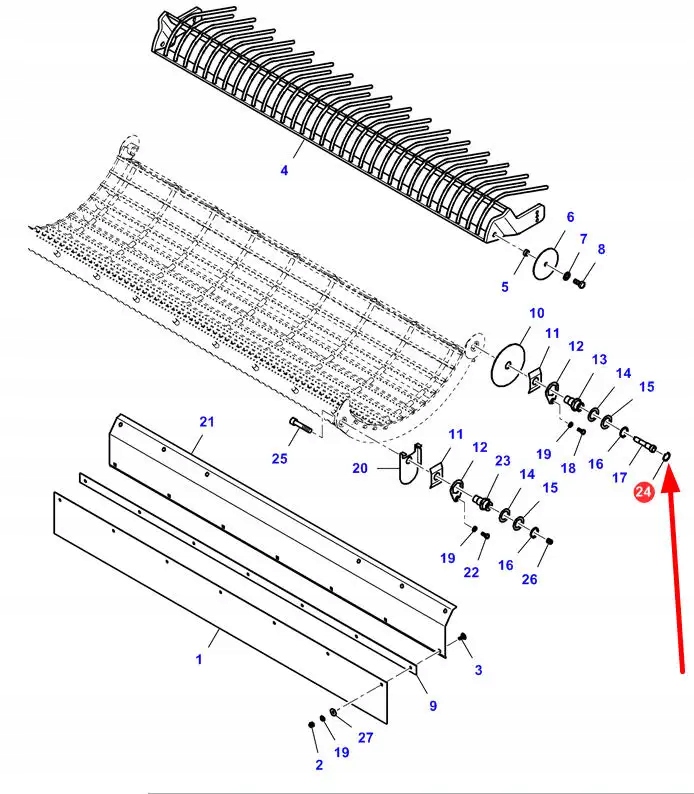 4
6
7
8
5
10
11
12
13
14
15
19
18
16
17
24
21
25
20
11
12
23
14
15
19
22
16
26
1
3
9
27
19
2