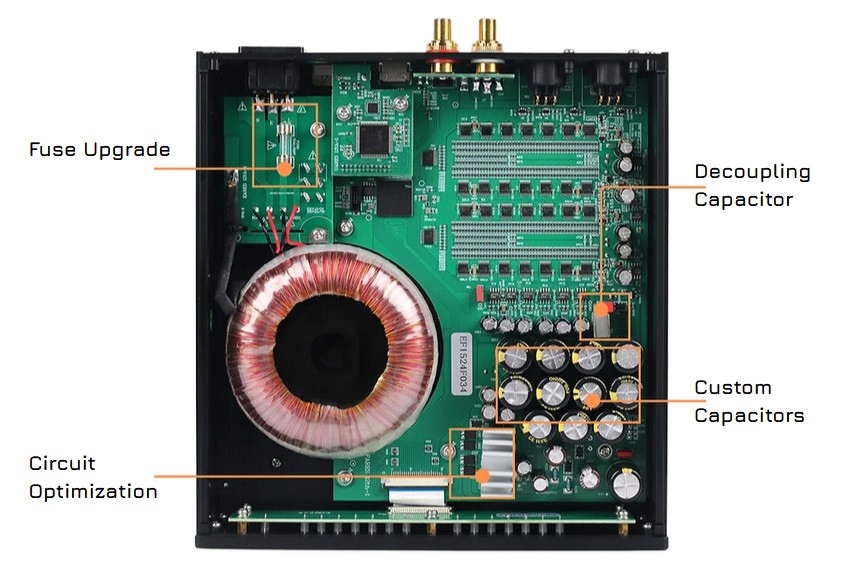 Fuse Upgrade

Decoupling Capacitor

Custom Capacitors

Circuit Optimization

EF1524F034