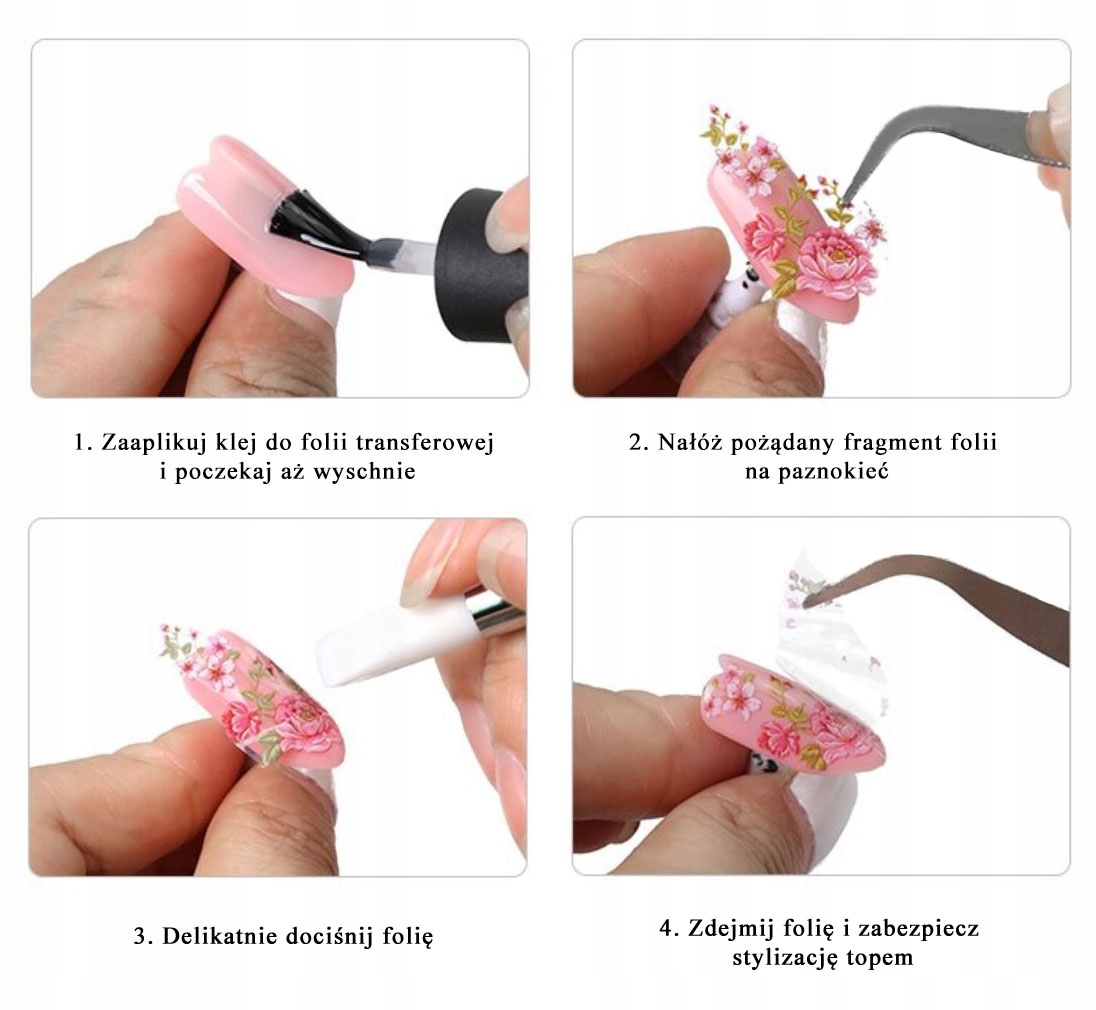 1. Zaaplikuj klej do folii transferowej i poczekaj aż wyschnie

2. Nałóż pożądany fragment folii na paznokieć

3. Delikatnie dociśnij folię

4. Zdejmij folię i zabezpiecz stylizację topem