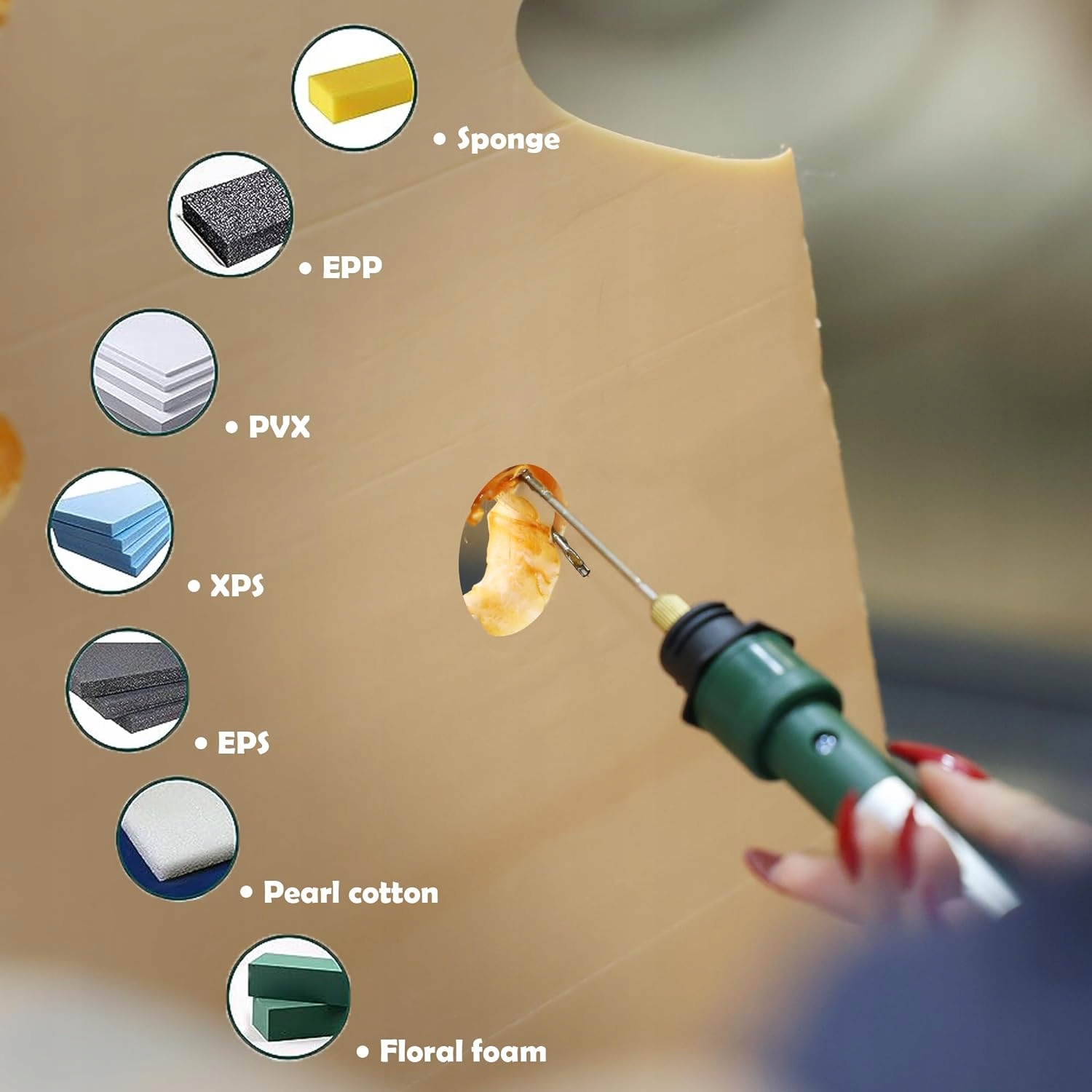 • Sponge

• EPP

• PVX

• XPS

• EPS

• Pearl cotton

• Floral foam