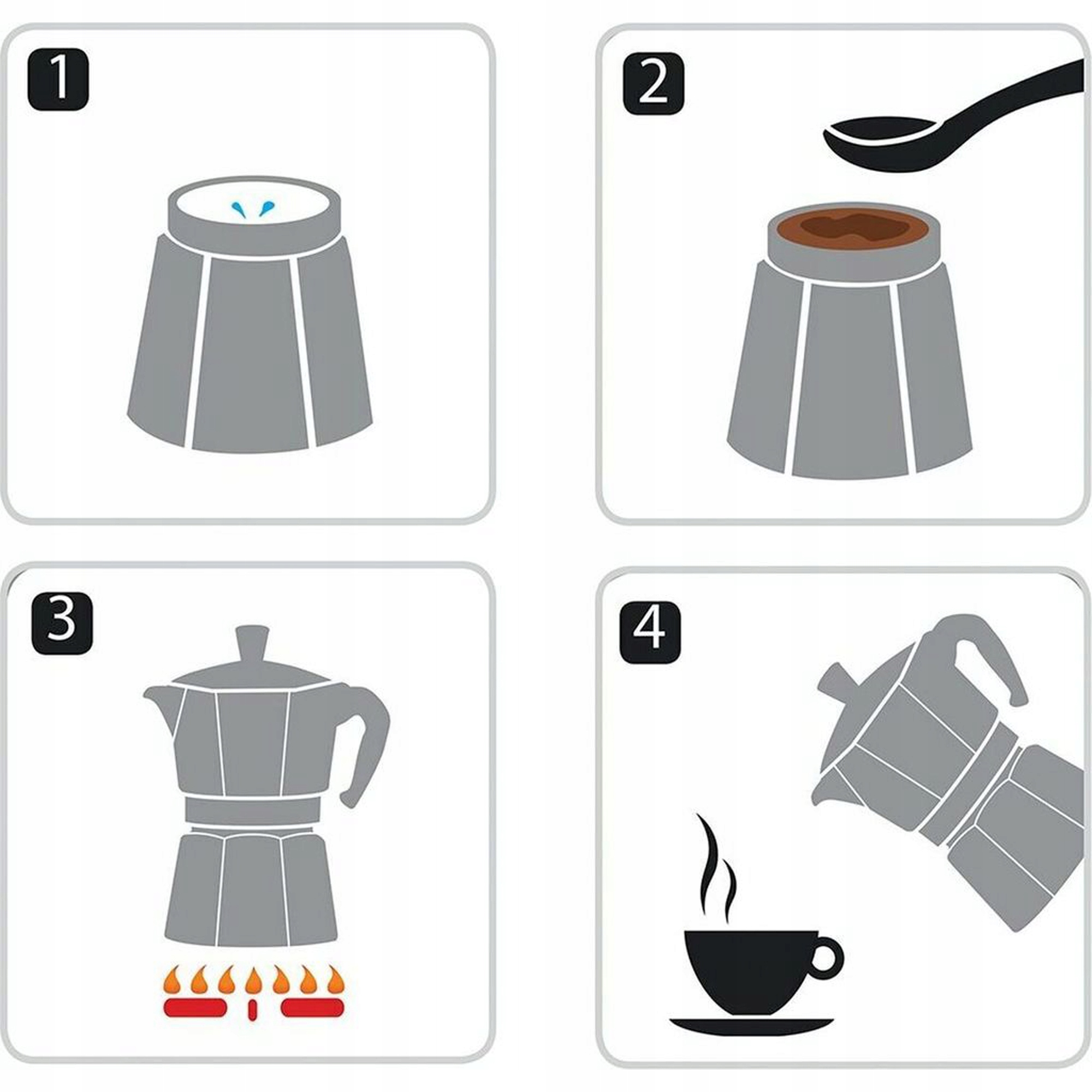 1

2

3

4