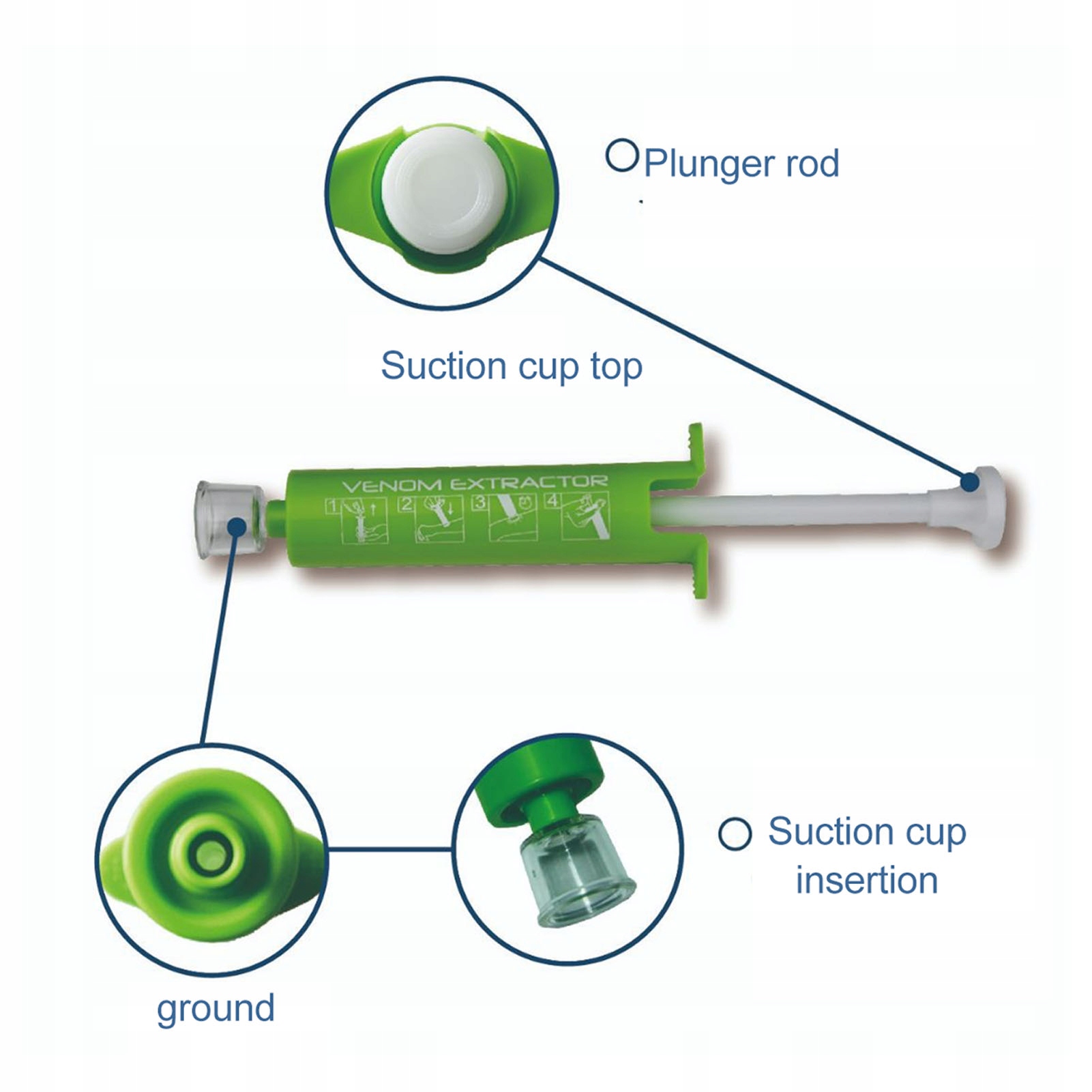 Plunger rod

Suction cup top

VENOM EXTRACTOR
1 2 3 4

Suction cup insertion

ground