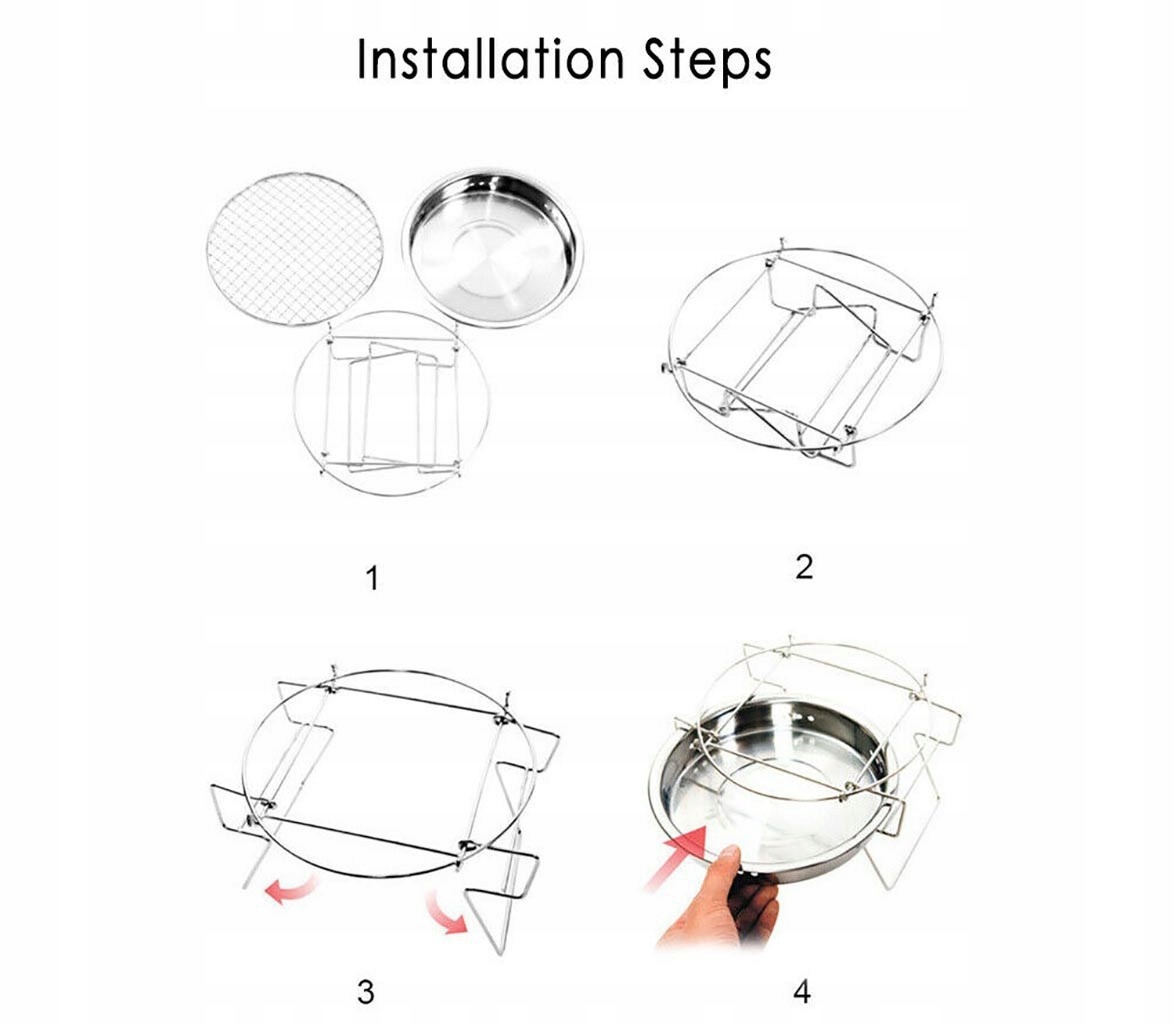 Installation Steps

1

2

3

4