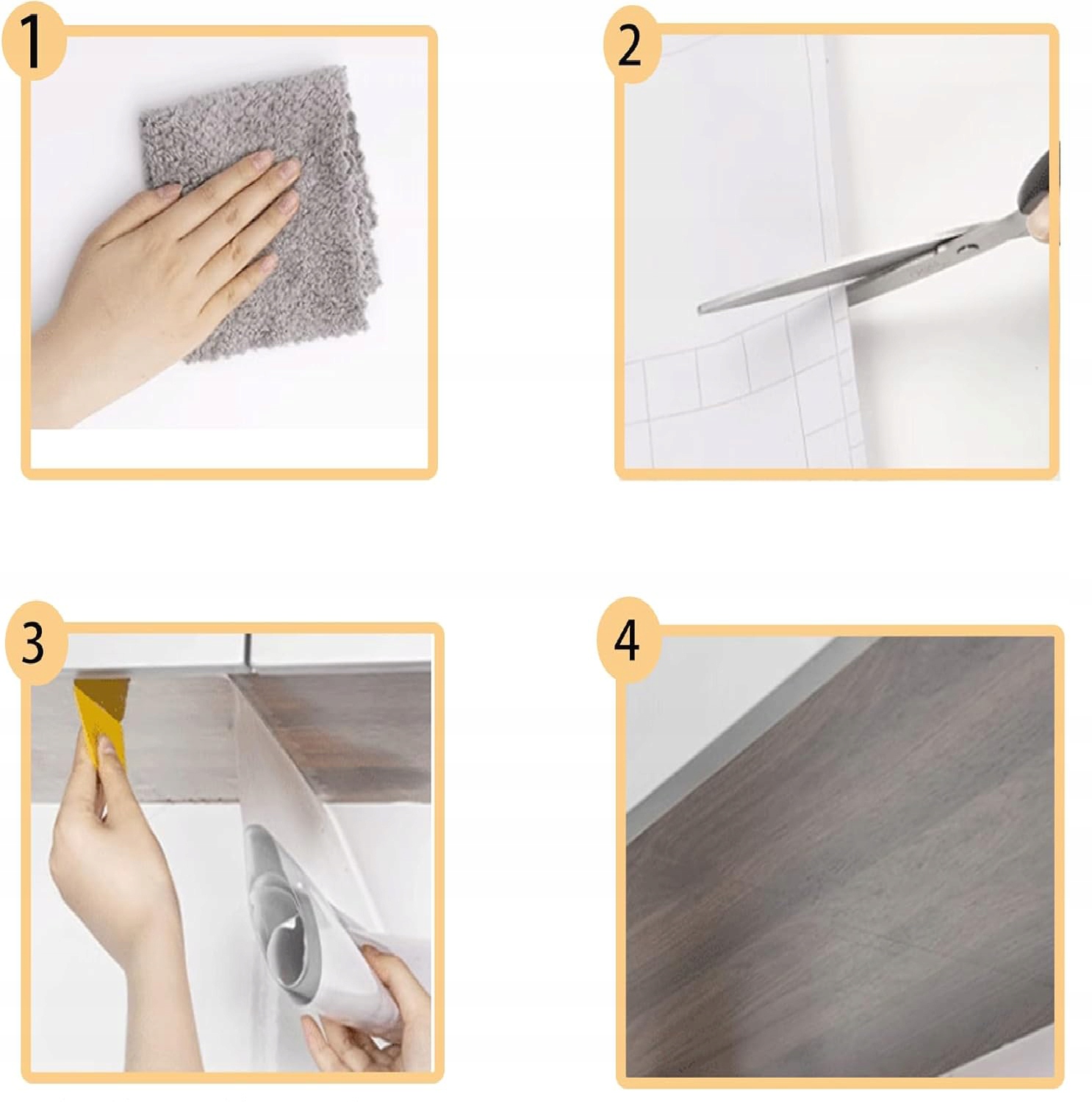 1

2

3

4