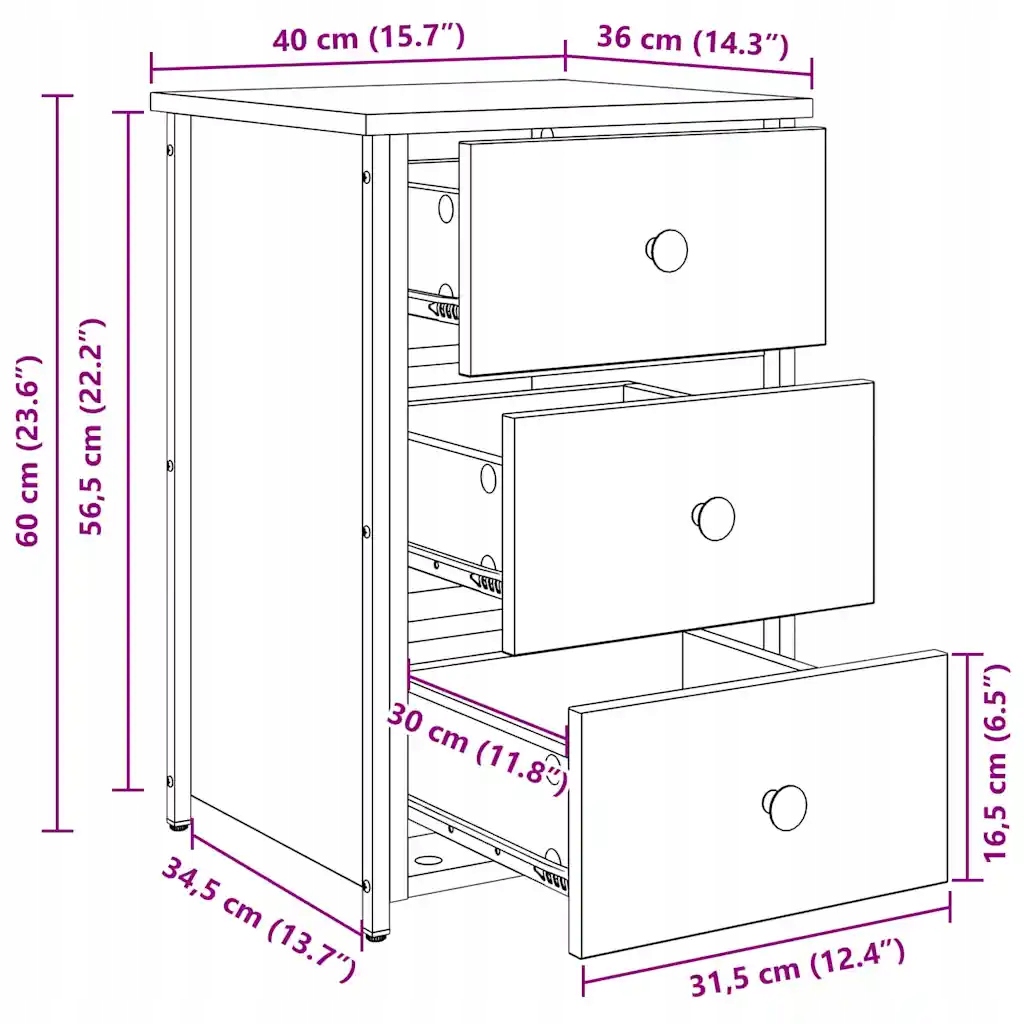 40 cm (15.7″)
36 cm (14.3″)
60 cm (23.6″)
56,5 cm (22.2″)
30 cm (11.8″)
16,5 cm (6.5″)
34,5 cm (13.7″)
31,5 cm (12.4″)