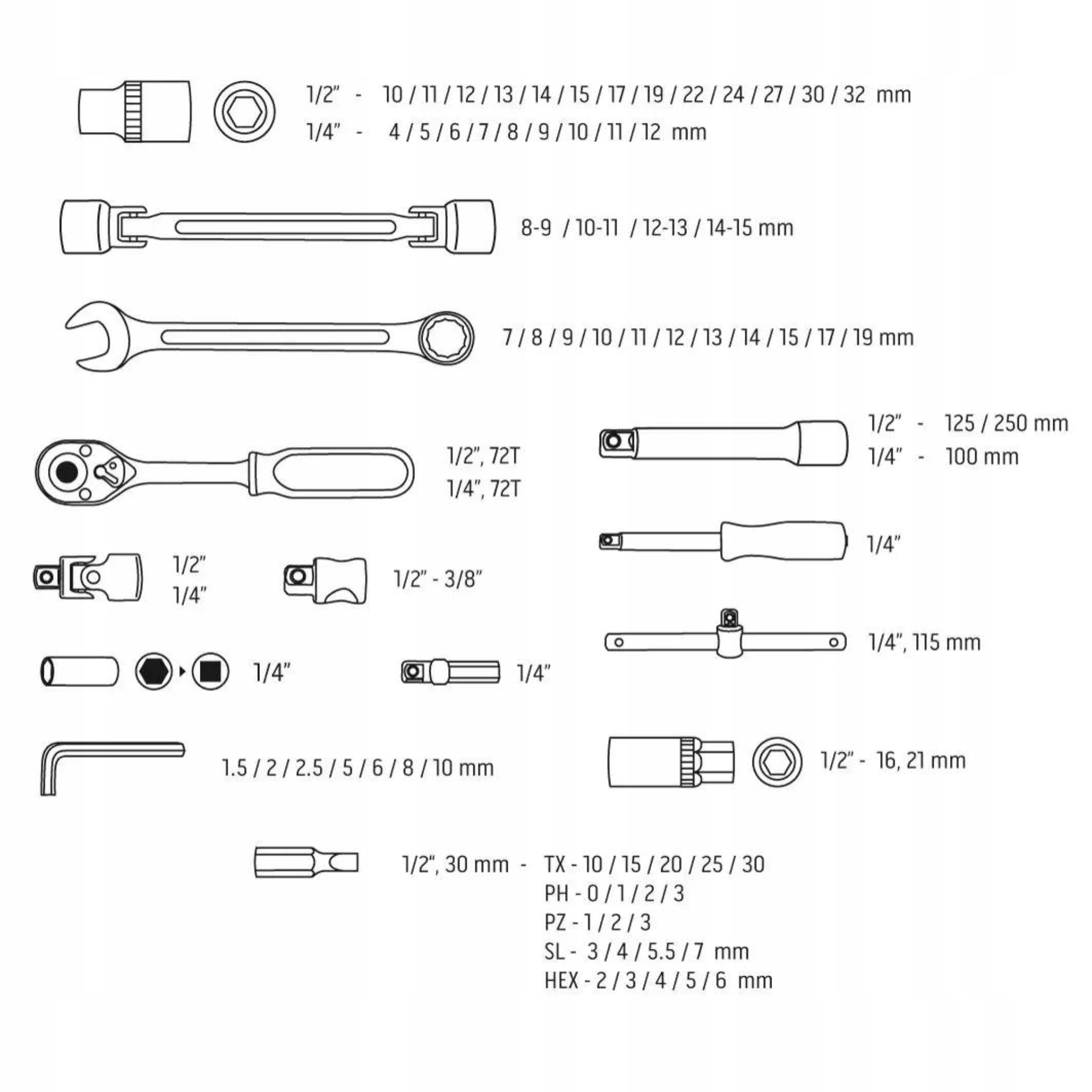 1/2" - 10 / 11 / 12 / 13 / 14 / 15 / 17 / 19 / 22 / 24 / 27 / 30 / 32 mm
1/4" - 4 / 5 / 6 / 7 / 8 / 9 / 10 / 11 / 12 mm

8-9 / 10-11 / 12-13 / 14-15 mm

7 / 8 / 9 / 10 / 11 / 12 / 13 / 14 / 15 / 17 / 19 mm

1/2", 72T
1/4", 72T

1/2" - 125 / 250 mm
1/4" - 100 mm

1/4"

1/2"
1/4"

1/2" - 3/8"

1/4", 115 mm

1/4"

1/4"

1.5 / 2 / 2.5 / 5 / 6 / 8 / 10 mm

1/2" - 16, 21 mm

1/2", 30 mm - TX - 10 / 15 / 20 / 25 / 30
PH - 0 / 1 / 2 / 3
PZ - 1 / 2 / 3
SL - 3 / 4 / 5.5 / 7 mm
HEX - 2 / 3 / 4 / 5 / 6 mm