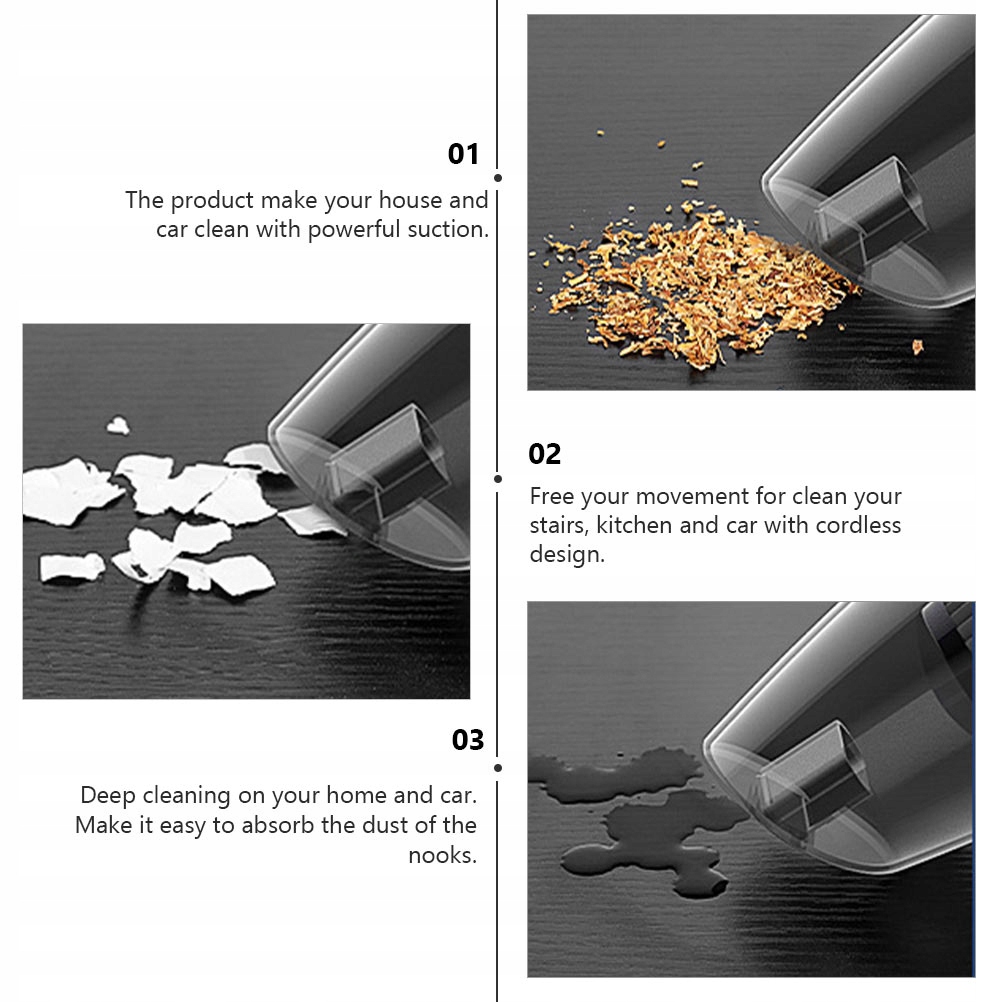 01

The product make your house and car clean with powerful suction.

02

Free your movement for clean your stairs, kitchen and car with cordless design.

03

Deep cleaning on your home and car. Make it easy to absorb the dust of the nooks.