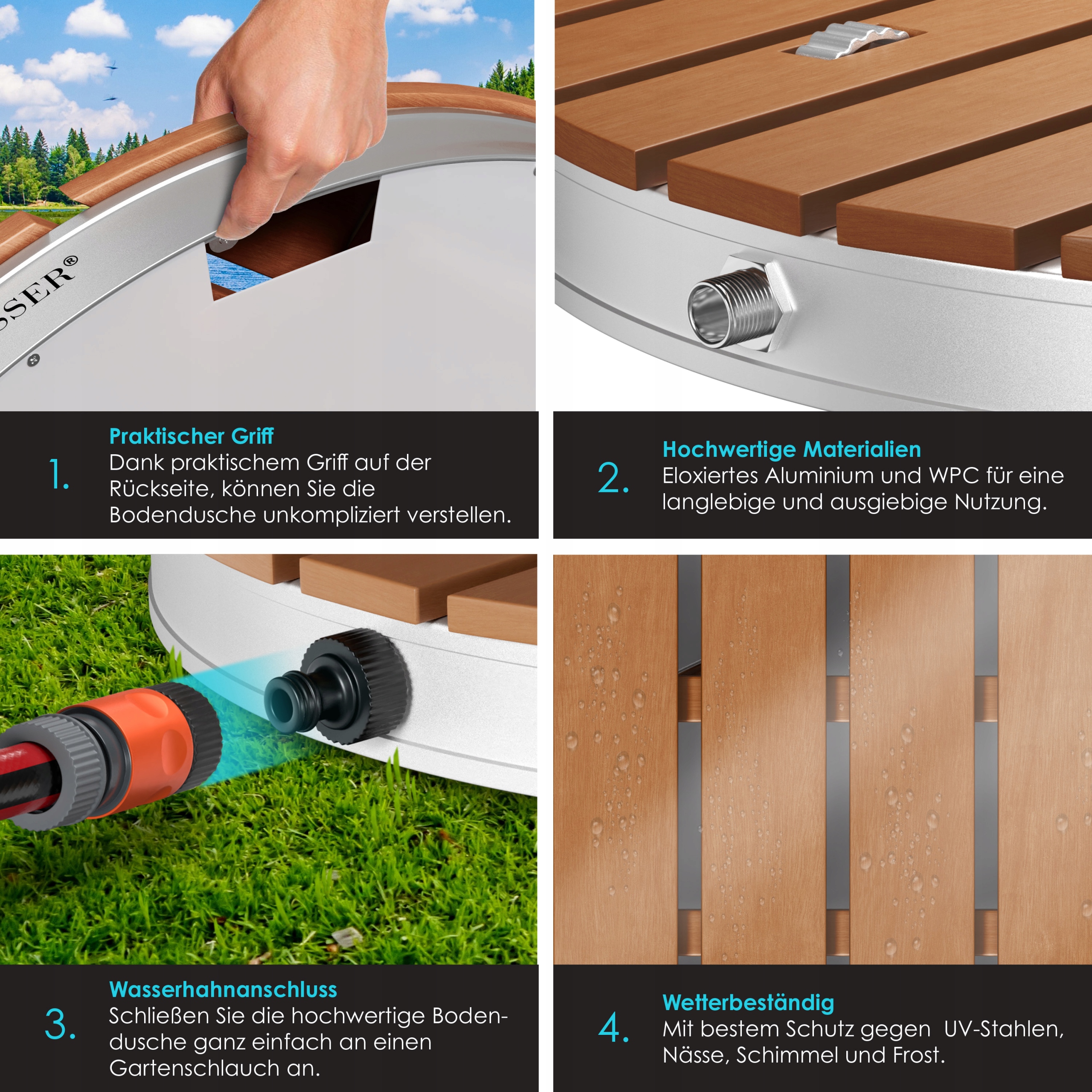 SSER®

1.
Praktischer Griff
Dank praktischem Griff auf der Rückseite, können Sie die Bodendusche unkompliziert verstellen.

2.
Hochwertige Materialien
Eloxiertes Aluminium und WPC für eine langlebige und ausgiebige Nutzung.

3.
Wasserhahnanschluss
Schließen Sie die hochwertige Bodendusche ganz einfach an einen Gartenschlauch an.

4.
Wetterbeständig
Mit bestem Schutz gegen UV-Stahlen, Nässe, Schimmel und Frost.