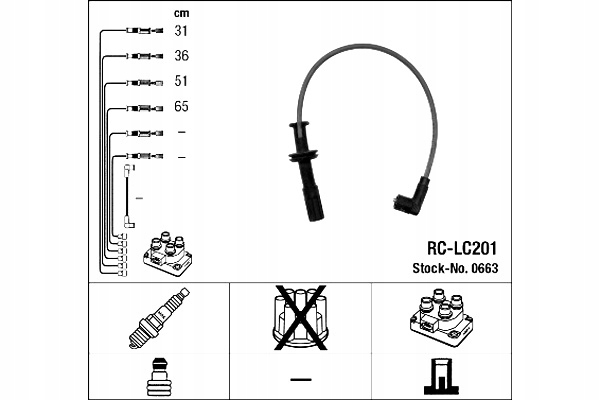 cm
31
36
51
65
–
–
–
RC-LC201
Stock-No. 0663
–