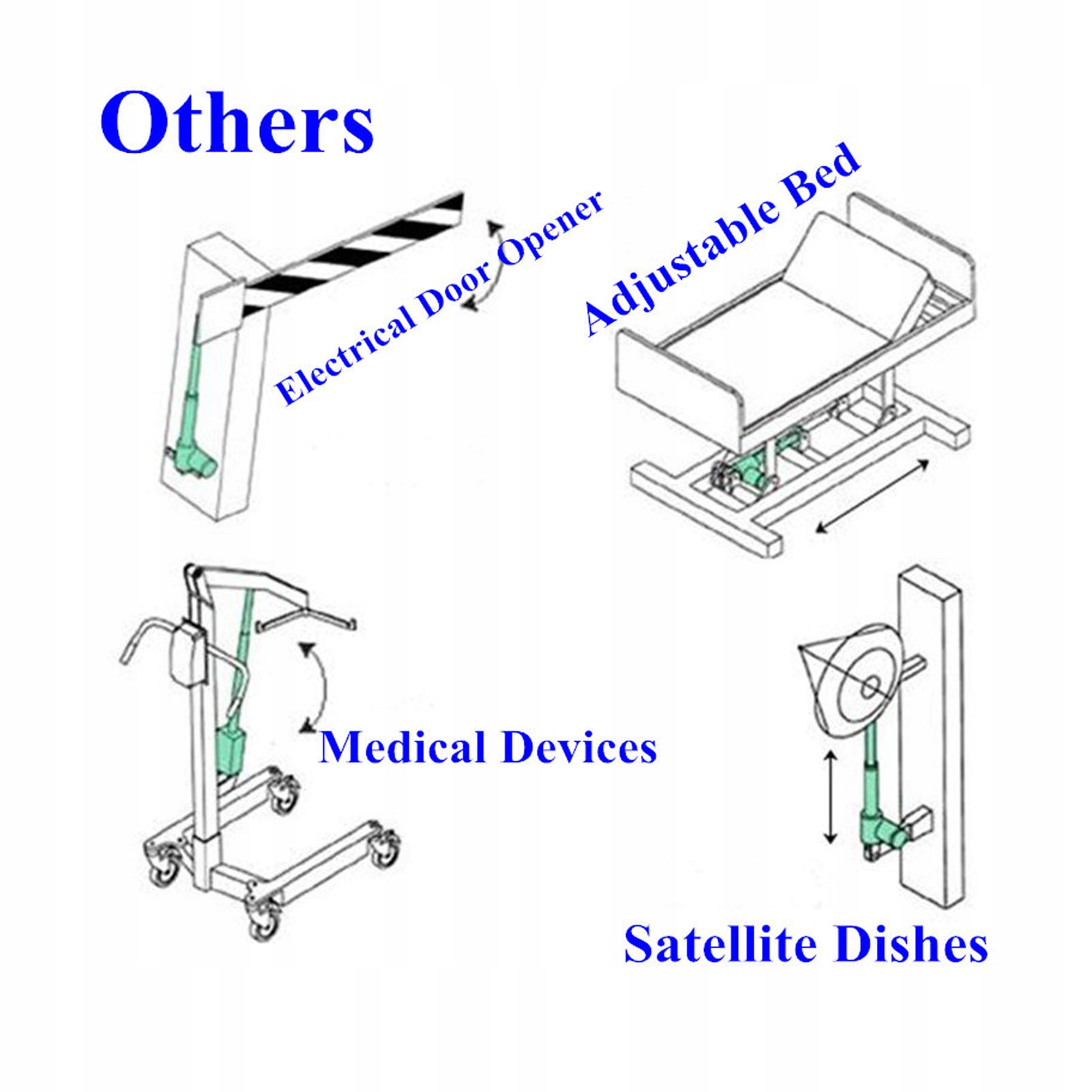 Others

Electrical Door Opener

Adjustable Bed

Medical Devices

Satellite Dishes