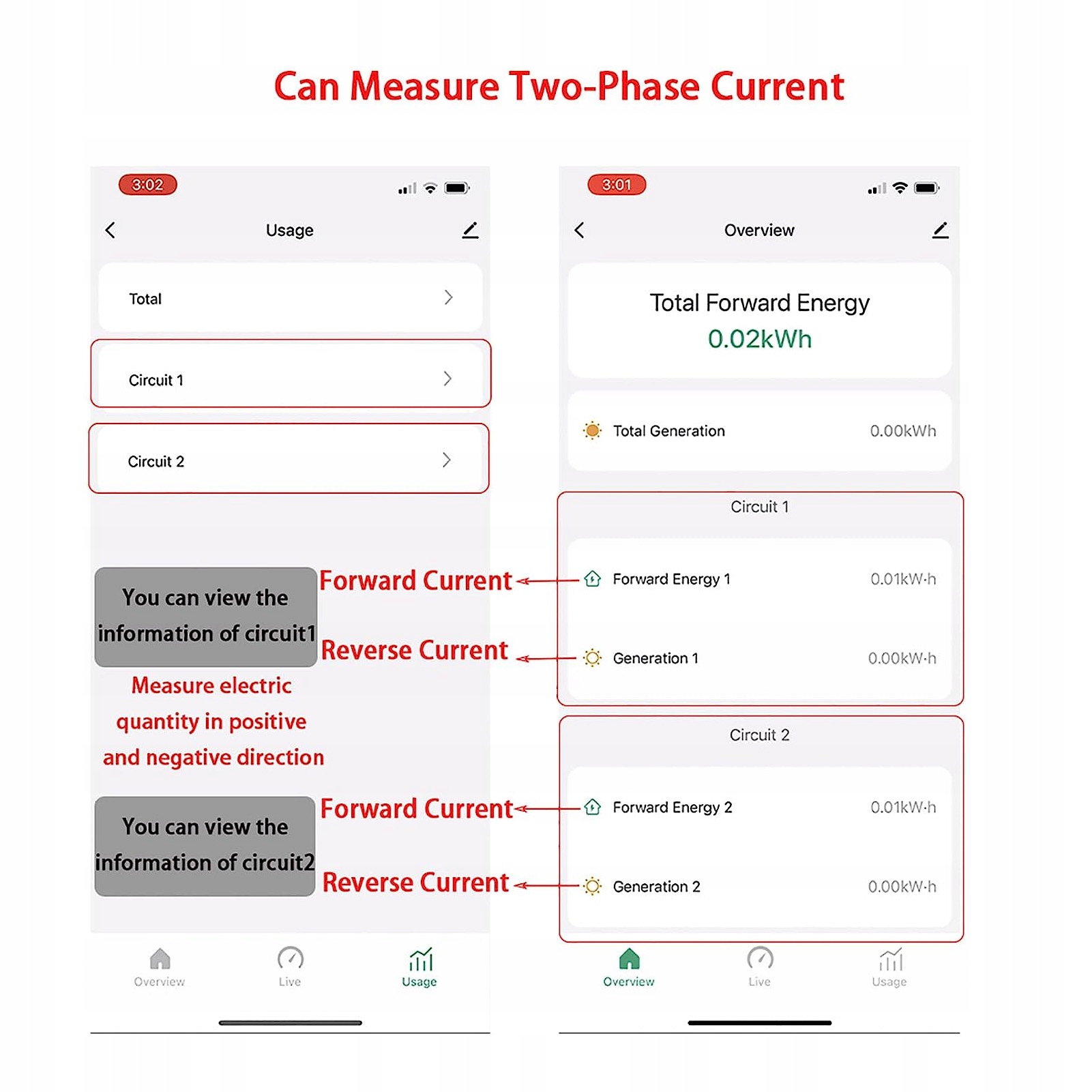 Can Measure Two-Phase Current

3:02

Usage

Total

Circuit 1

Circuit 2

You can view the information of circuit1

Forward Current

Reverse Current

Measure electric quantity in positive and negative direction

You can view the information of circuit2

Forward Current

Reverse Current

Overview Live Usage

3:01

Overview

Total Forward Energy
0.02kWh

Total Generation 0.00kWh

Circuit 1

Forward Energy 1 0.01kW·h

Generation 1 0.00kW·h

Circuit 2

Forward Energy 2 0.01kW·h

Generation 2 0.00kW·h

Overview Live Usage