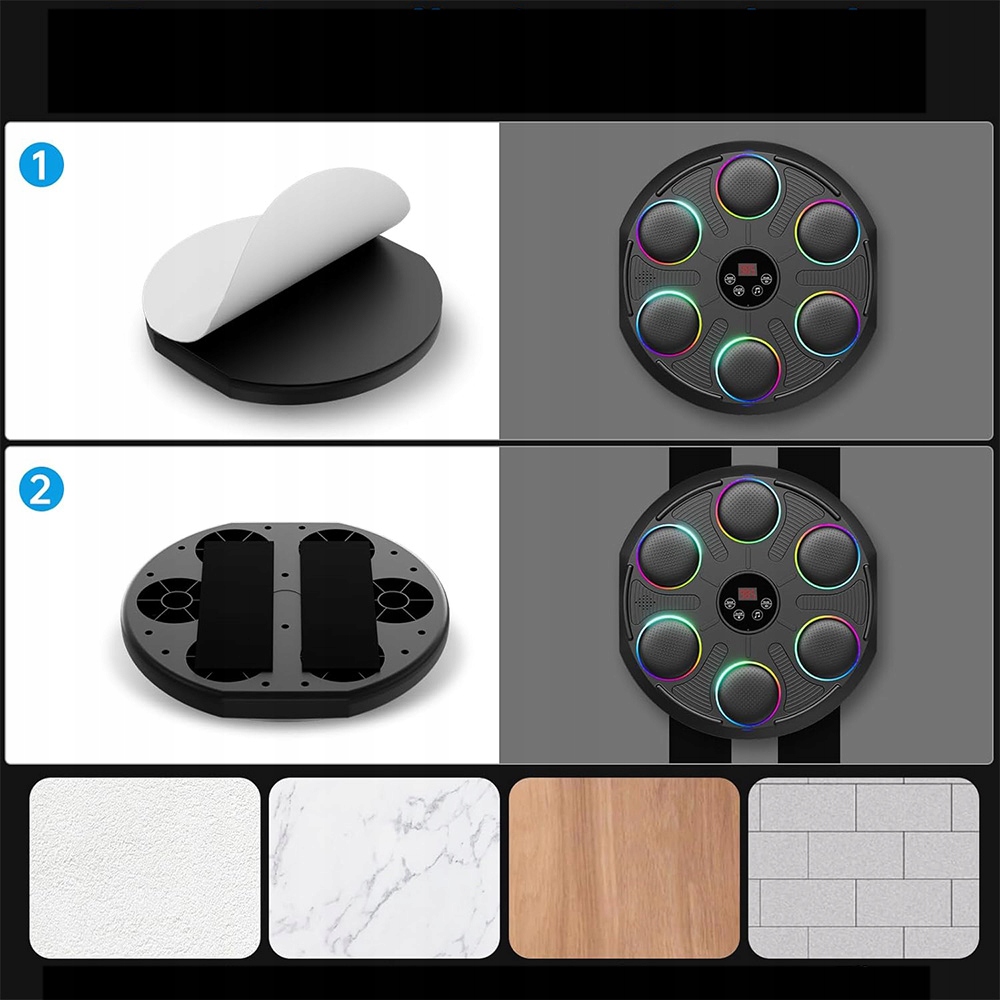 1

2