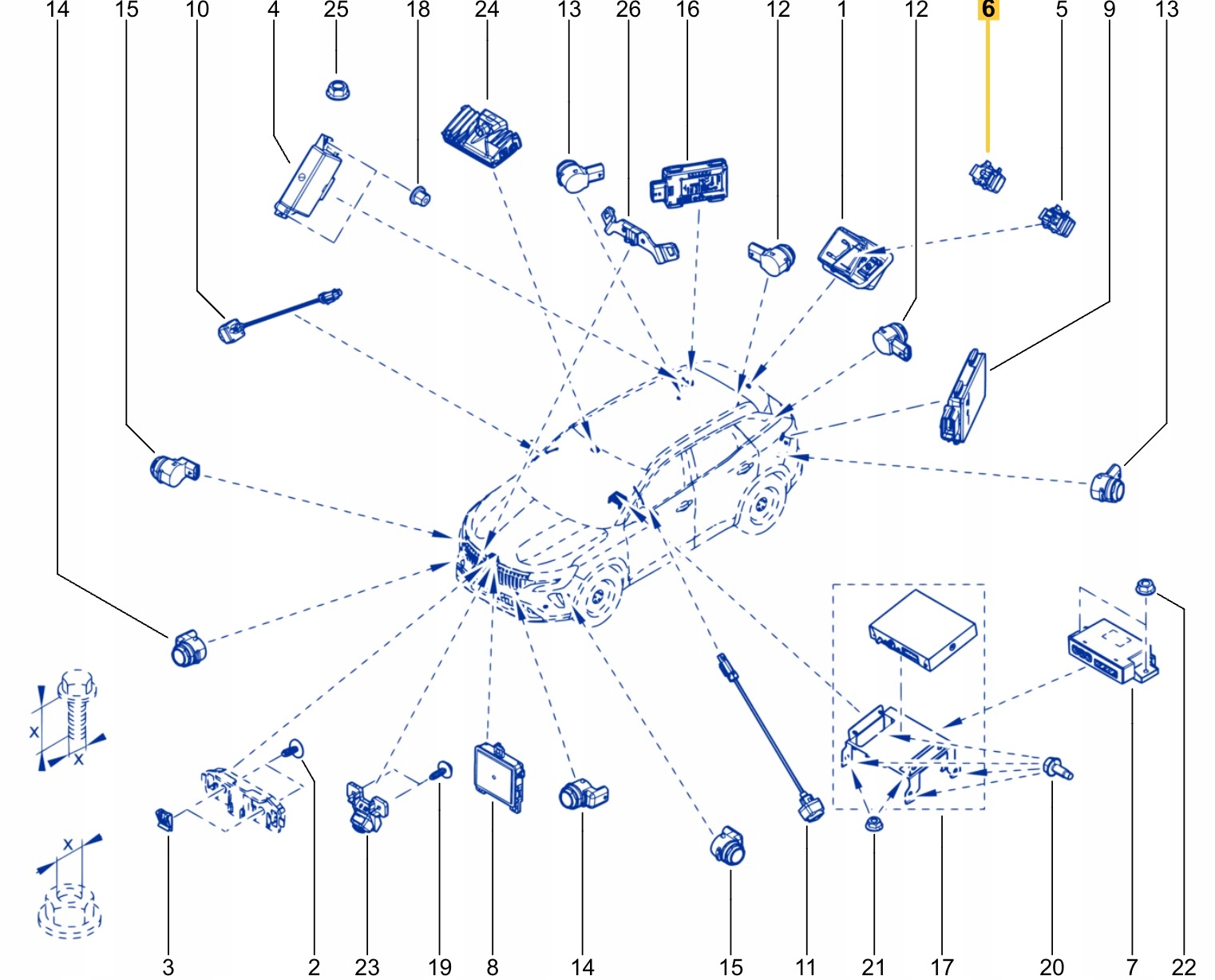 14 15 10 4 25 18 24 13 26 16 12 1 12 6 5 9 13

x
x
x

3 2 23 19 8 14 15 11 21 17 20 7 22