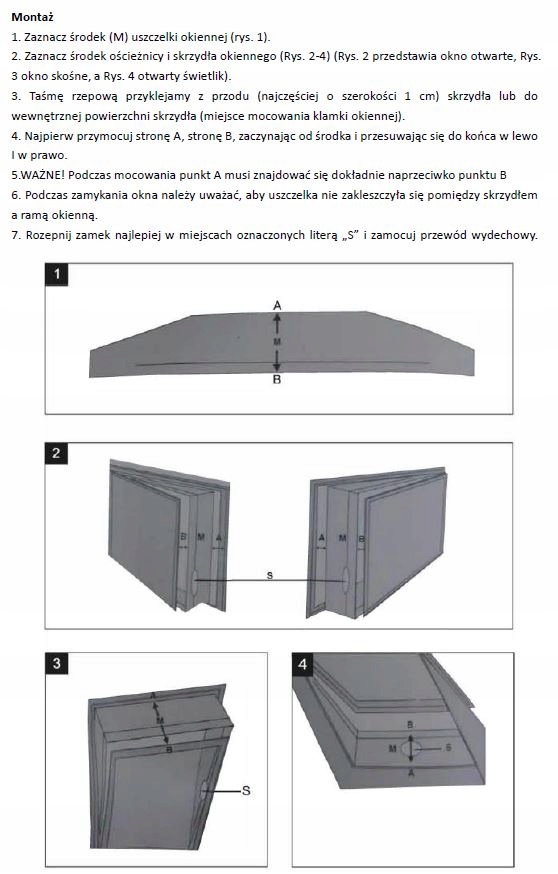 **Montaż**

1. Zaznacz środek (M) uszczelki okiennej (rys. 1).

2. Zaznacz środek ościeżnicy i skrzydła okiennego (Rys. 2-4) (Rys. 2 przedstawia okno otwarte, Rys. 3 okno skośne, a Rys. 4 otwarty świetlik).

3. Taśmę rzepową przyklejamy z przodu (najczęściej o szerokości 1 cm) skrzydła lub do wewnętrznej powierzchni skrzydła (miejsce mocowania klamki okiennej).

4. Najpierw przymocuj stronę A, stronę B, zaczynając od środka i przesuwając się do końca w lewo I w prawo.

5.WAŻNE! Podczas mocowania punkt A musi znajdować się dokładnie naprzeciwko punktu B

6. Podczas zamykania okna należy uważać, aby uszczelka nie zakleszczyła się pomiędzy skrzydłem a ramą okienną.

7. Rozepnij zamek najlepiej w miejscach oznaczonych literą „S" i zamocuj przewód wydechowy.

1
A
M
B

2
B M A
A M B
S

3
A
M
B
S

4
B
M
S
A