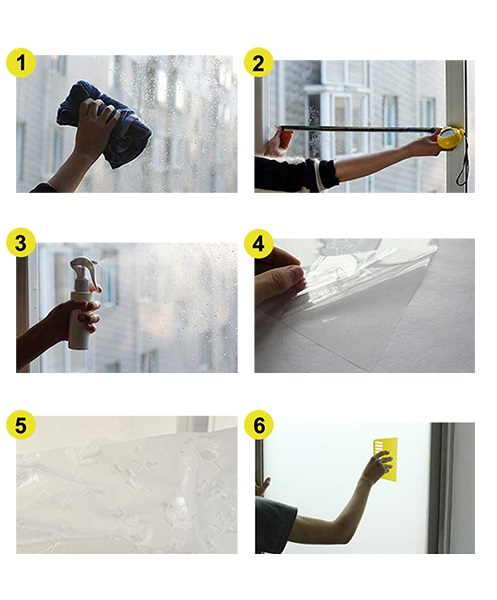 1

2

3

4

5

6