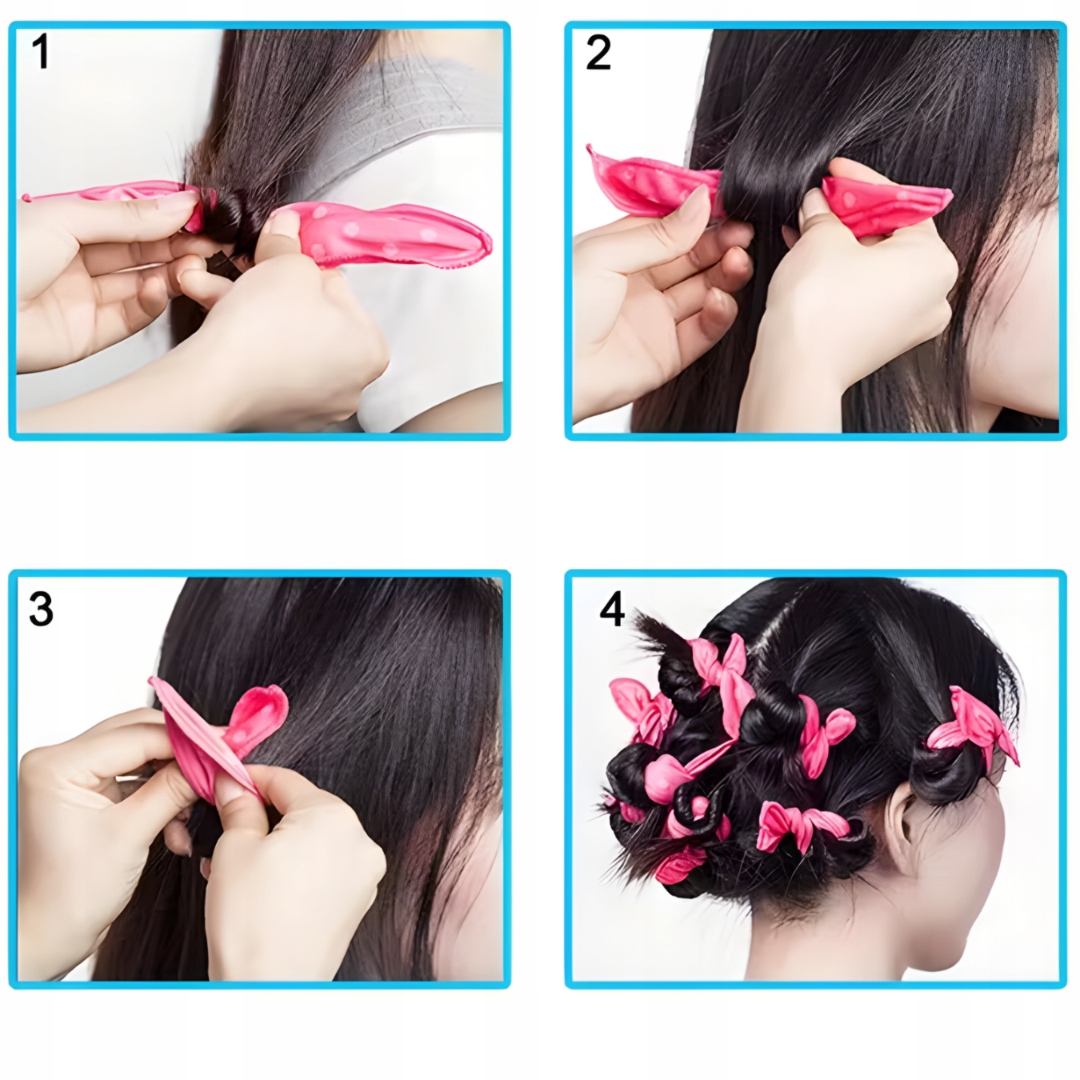 1

2

3

4