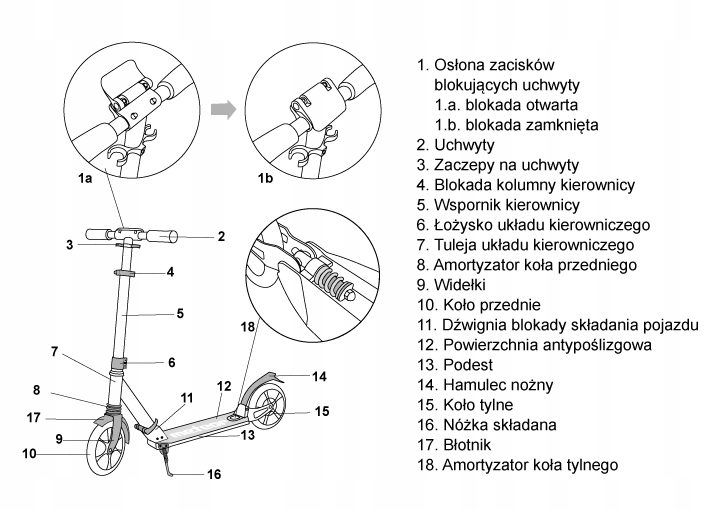 1a

1b

2
3
4
5
6
7
8
17
9
10
11
12
13
14
15
16
18

1. Osłona zacisków blokujących uchwyty
1.a. blokada otwarta
1.b. blokada zamknięta
2. Uchwyty
3. Zaczepy na uchwyty
4. Blokada kolumny kierownicy
5. Wspornik kierownicy
6. Łożysko układu kierowniczego
7. Tuleja układu kierowniczego
8. Amortyzator koła przedniego
9. Widełki
10. Koło przednie
11. Dźwignia blokady składania pojazdu
12. Powierzchnia antypoślizgowa
13. Podest
14. Hamulec nożny
15. Koło tylne
16. Nóżka składana
17. Błotnik
18. Amortyzator koła tylnego