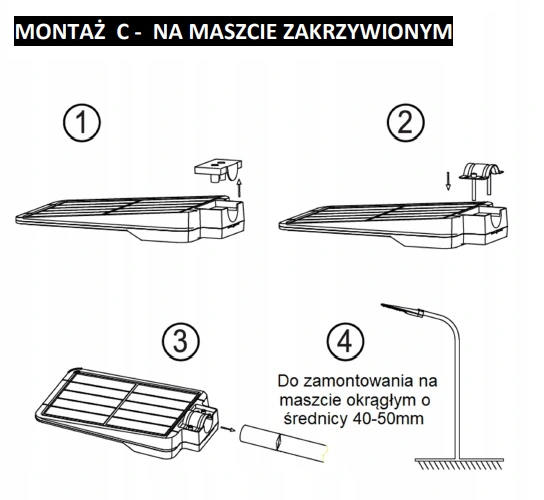 MONTAŻ C - NA MASZCIE ZAKRZYWIONYM

1

2

3

4

Do zamontowania na maszcie okrągłym o średnicy 40-50mm