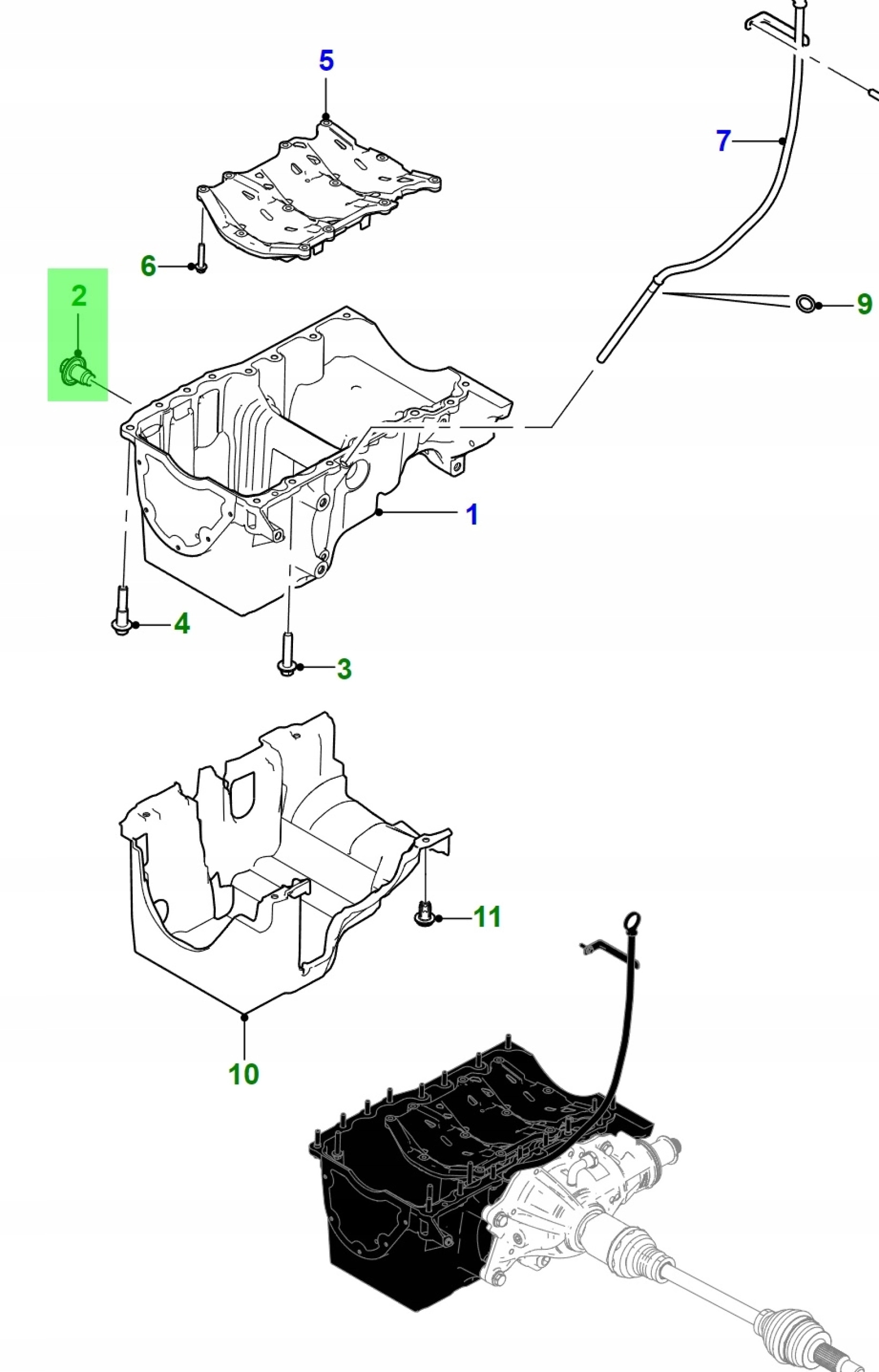 5
7
6
2
9
1
4
3
11
10