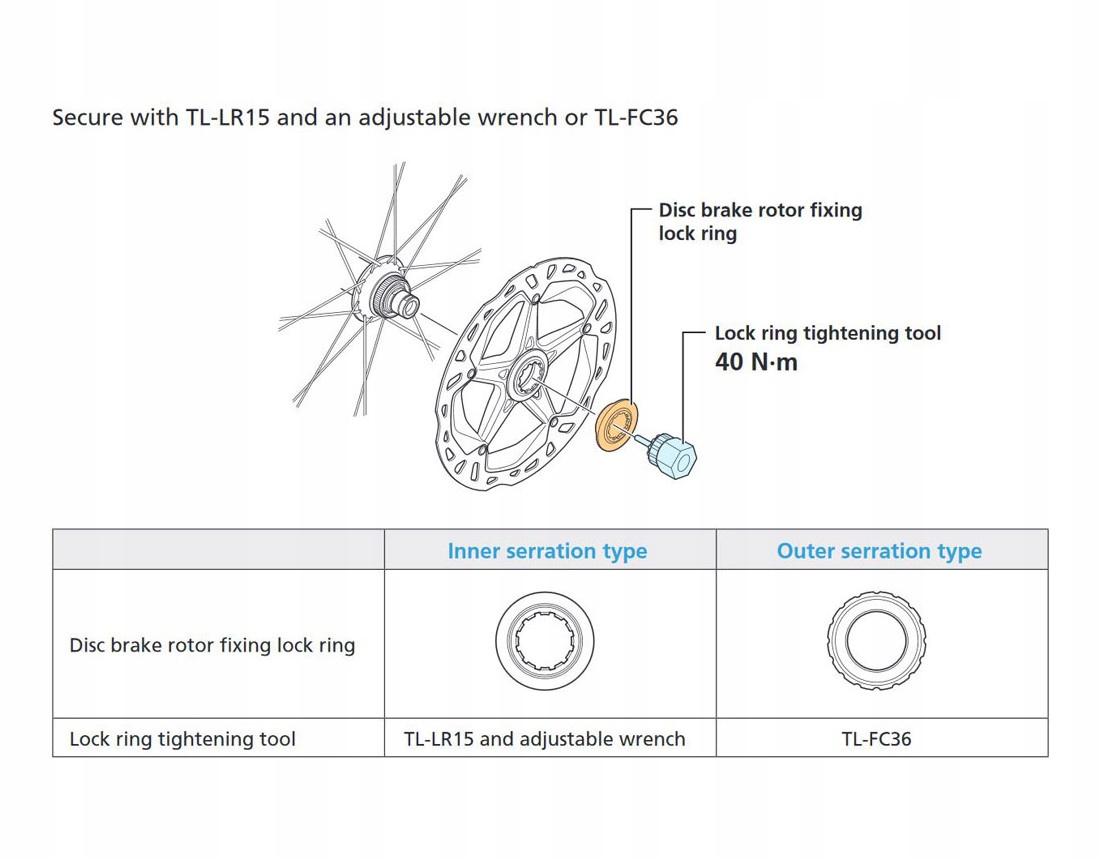 Secure with TL-LR15 and an adjustable wrench or TL-FC36

Disc brake rotor fixing lock ring

Lock ring tightening tool
40 N·m

| | Inner serration type | Outer serration type |
|---|---|---|
| Disc brake rotor fixing lock ring | | |
| Lock ring tightening tool | TL-LR15 and adjustable wrench | TL-FC36 |