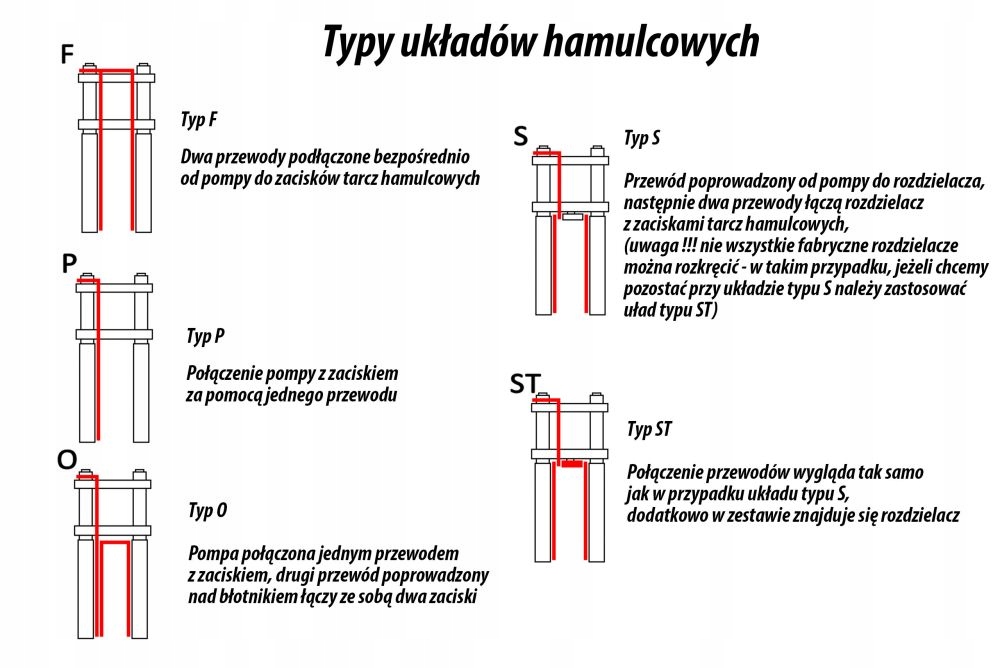 Typy układów hamulcowych

F

Typ F

Dwa przewody podłączone bezpośrednio od pompy do zacisków tarcz hamulcowych

P

Typ P

Połączenie pompy z zaciskiem za pomocą jednego przewodu

O

Typ O

Pompa połączona jednym przewodem z zaciskiem, drugi przewód poprowadzony nad błotnikiem łączy ze sobą dwa zaciski

S

Typ S

Przewód poprowadzony od pompy do rozdzielacza, następnie dwa przewody łączą rozdzielacz z zaciskami tarcz hamulcowych, (uwaga !!! nie wszystkie fabryczne rozdzielacze można rozkręcić - w takim przypadku, jeżeli chcemy pozostać przy układzie typu S należy zastosować uład typu ST)

ST

Typ ST

Połączenie przewodów wygląda tak samo jak w przypadku układu typu S, dodatkowo w zestawie znajduje się rozdzielacz