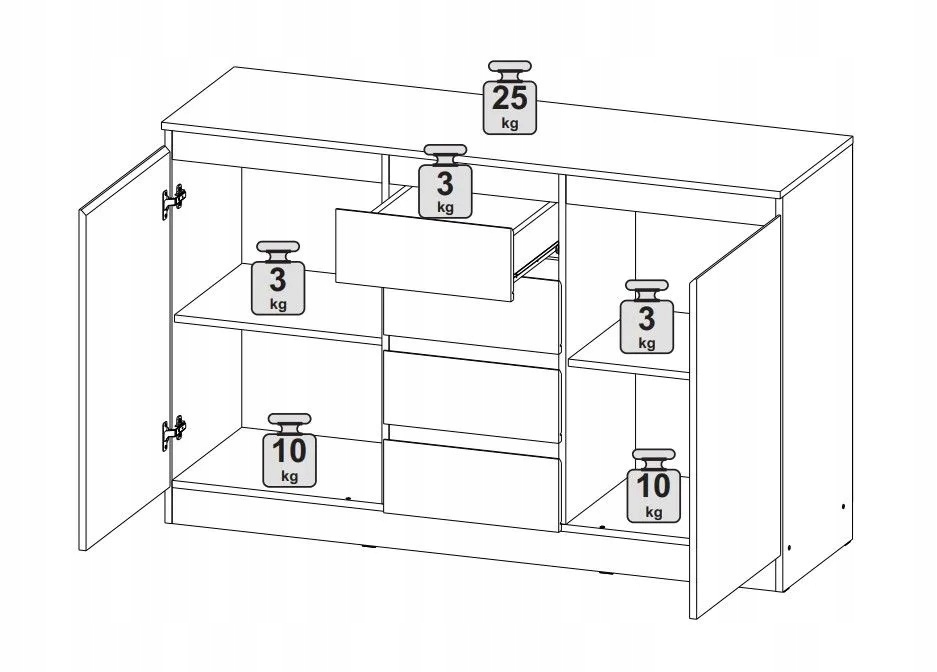 25
kg

3
kg

3
kg

3
kg

10
kg

10
kg