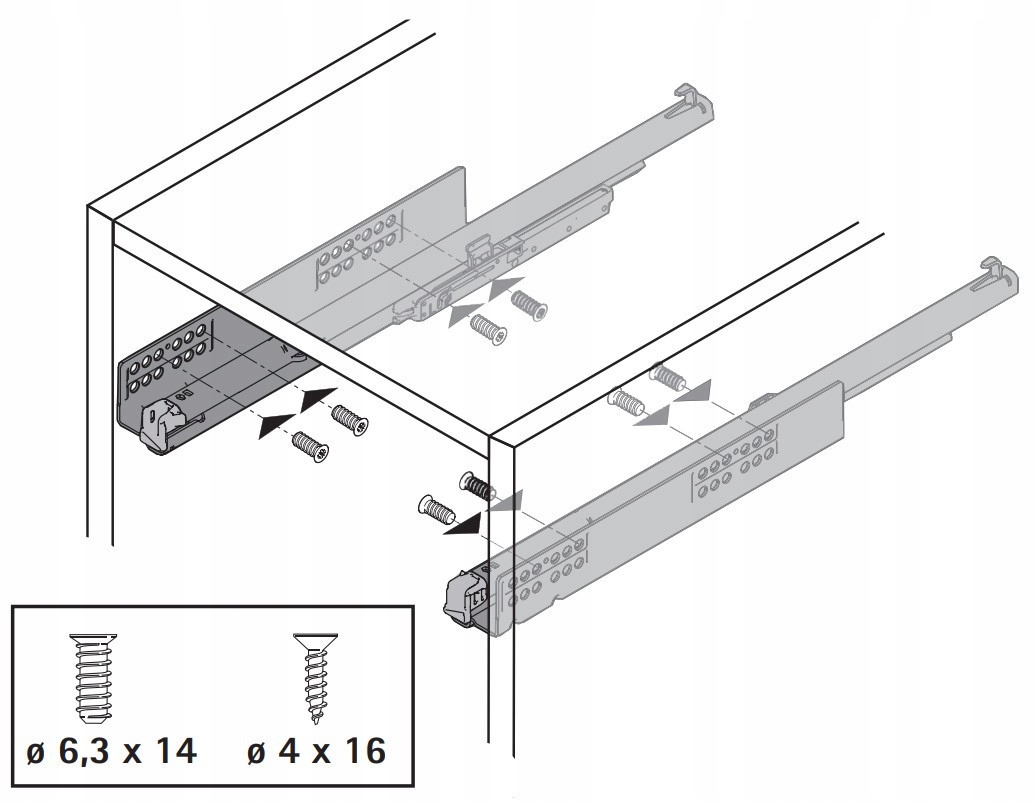 ø 6,3 x 14 ø 4 x 16