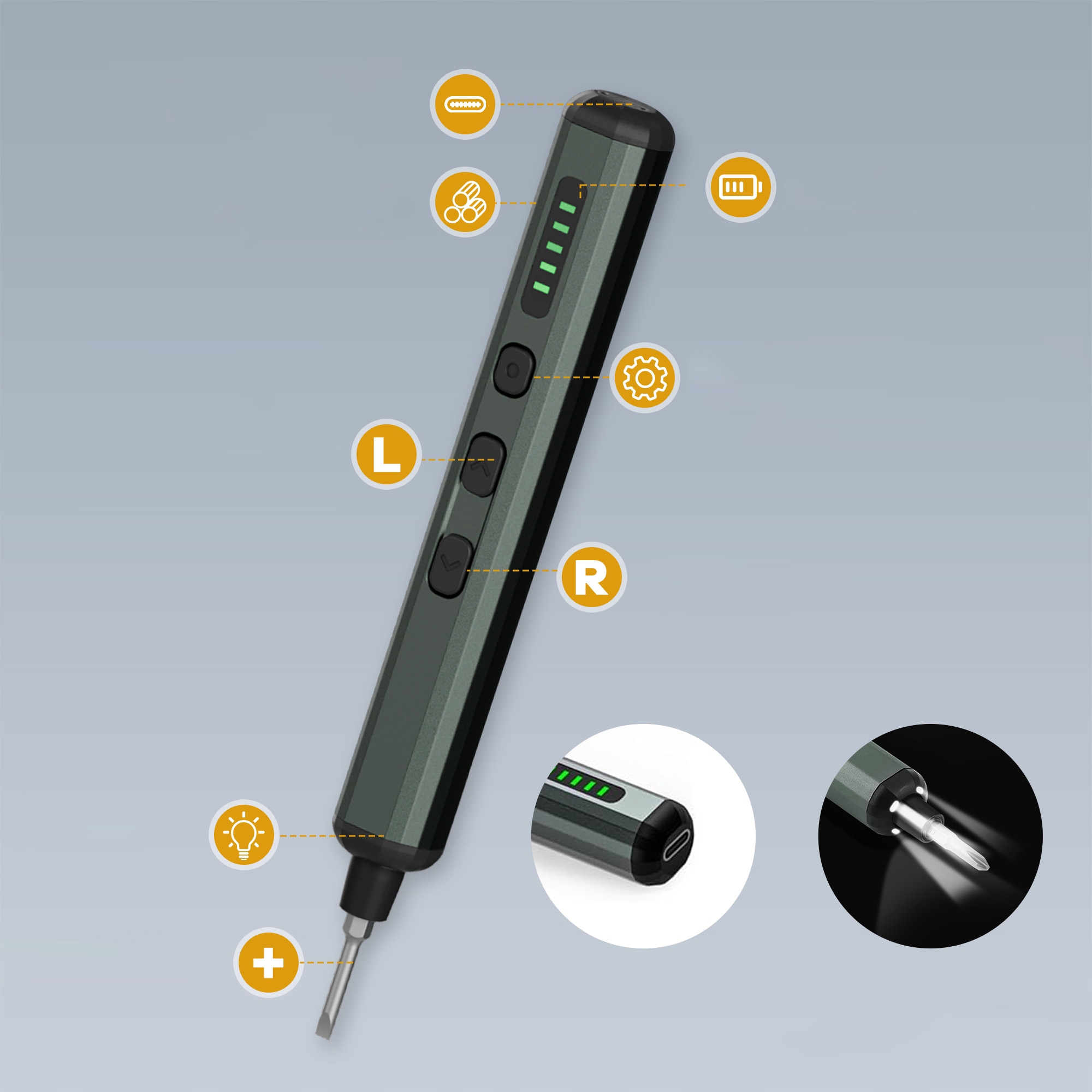 L

R