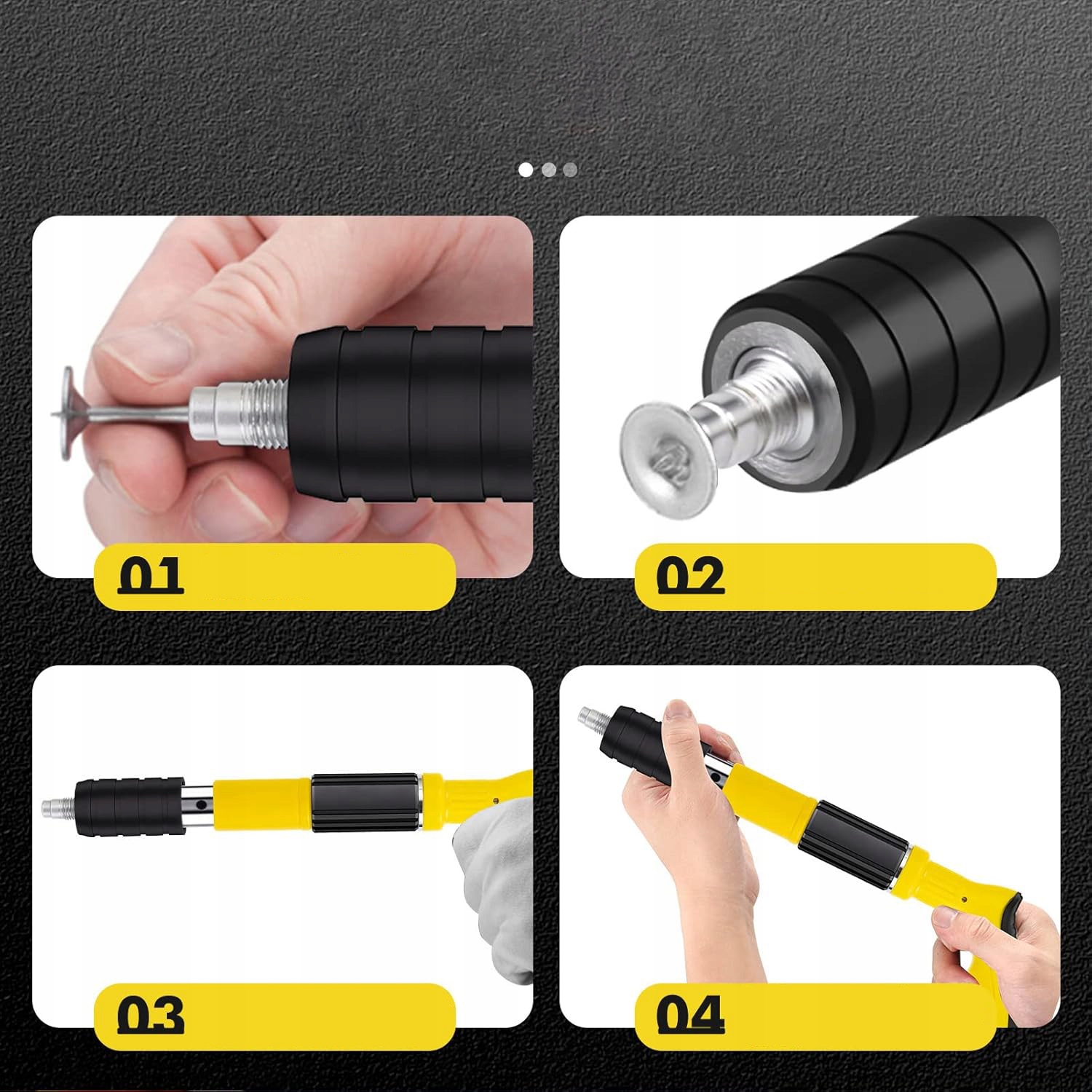 01

02

03

04