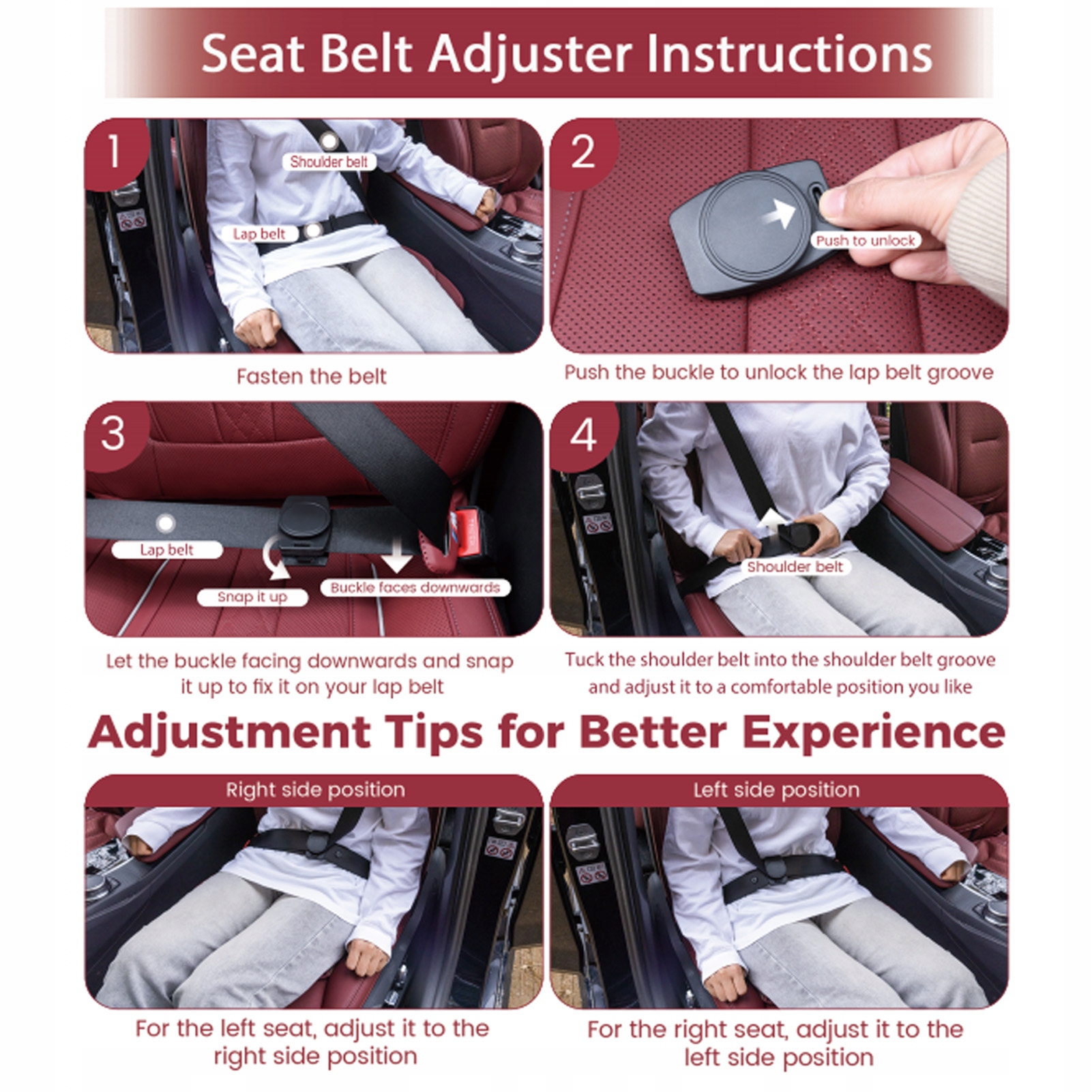 Seat Belt Adjuster Instructions

1
Shoulder belt
Lap belt
Fasten the belt

2
Push to unlock
Push the buckle to unlock the lap belt groove

3
Lap belt
Snap it up
Buckle faces downwards
Let the buckle facing downwards and snap it up to fix it on your lap belt

4
Shoulder belt
Tuck the shoulder belt into the shoulder belt groove and adjust it to a comfortable position you like

Adjustment Tips for Better Experience

Right side position
For the left seat, adjust it to the right side position

Left side position
For the right seat, adjust it to the left side position