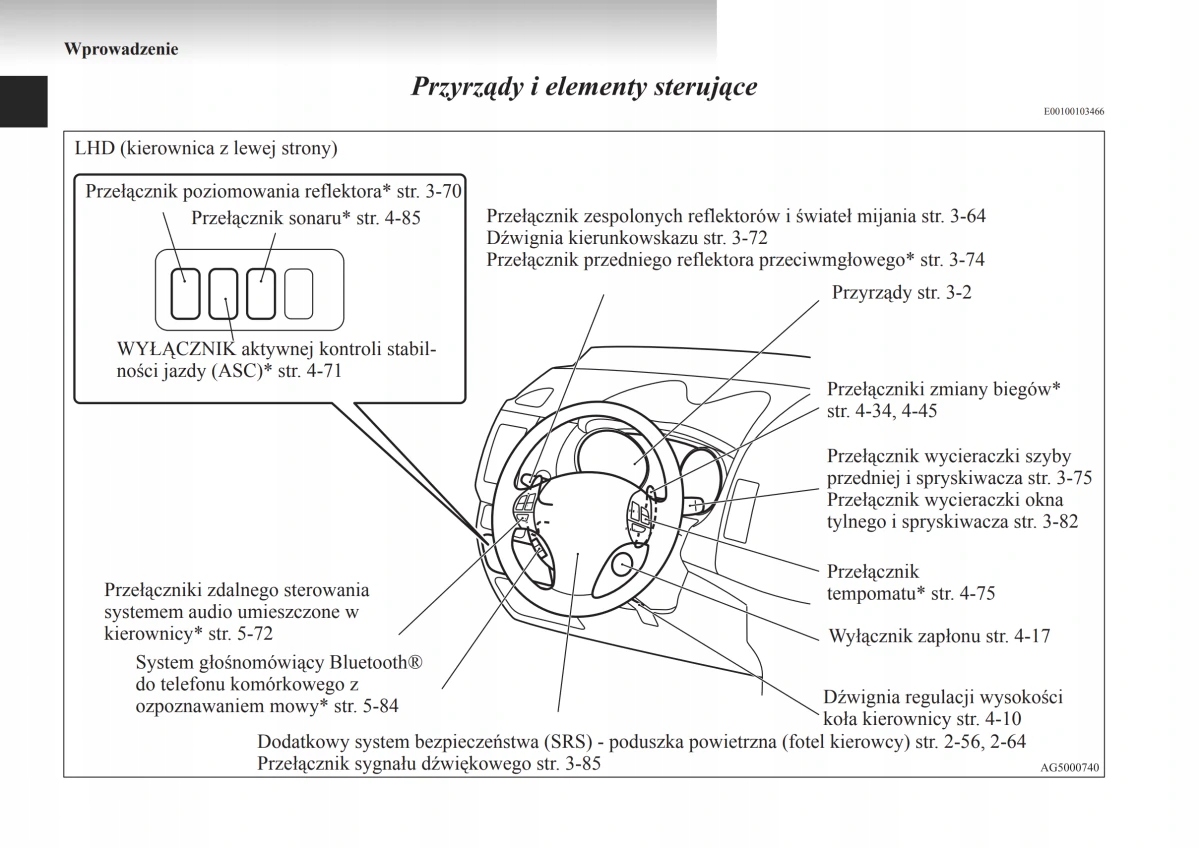 Wprowadzenie

Przyrządy i elementy sterujące

E00100103466

LHD (kierownica z lewej strony)

Przełącznik poziomowania reflektora* str. 3-70
Przełącznik sonaru* str. 4-85

WYŁĄCZNIK aktywnej kontroli stabilności jazdy (ASC)* str. 4-71

Przełącznik zespolonych reflektorów i świateł mijania str. 3-64
Dźwignia kierunkowskazu str. 3-72
Przełącznik przedniego reflektora przeciwmgłowego* str. 3-74

Przyrządy str. 3-2

Przełączniki zmiany biegów* str. 4-34, 4-45

Przełącznik wycieraczki szyby przedniej i spryskiwacza str. 3-75
Przełącznik wycieraczki okna tylnego i spryskiwacza str. 3-82

Przełącznik tempomatu* str. 4-75

Wyłącznik zapłonu str. 4-17

Dźwignia regulacji wysokości koła kierownicy str. 4-10

Przełączniki zdalnego sterowania systemem audio umieszczone w kierownicy* str. 5-72

System głośnomówiący Bluetooth® do telefonu komórkowego z ozpoznawaniem mowy* str. 5-84

Dodatkowy system bezpieczeństwa (SRS) - poduszka powietrzna (fotel kierowcy) str. 2-56, 2-64
Przełącznik sygnału dźwiękowego str. 3-85

AG5000740