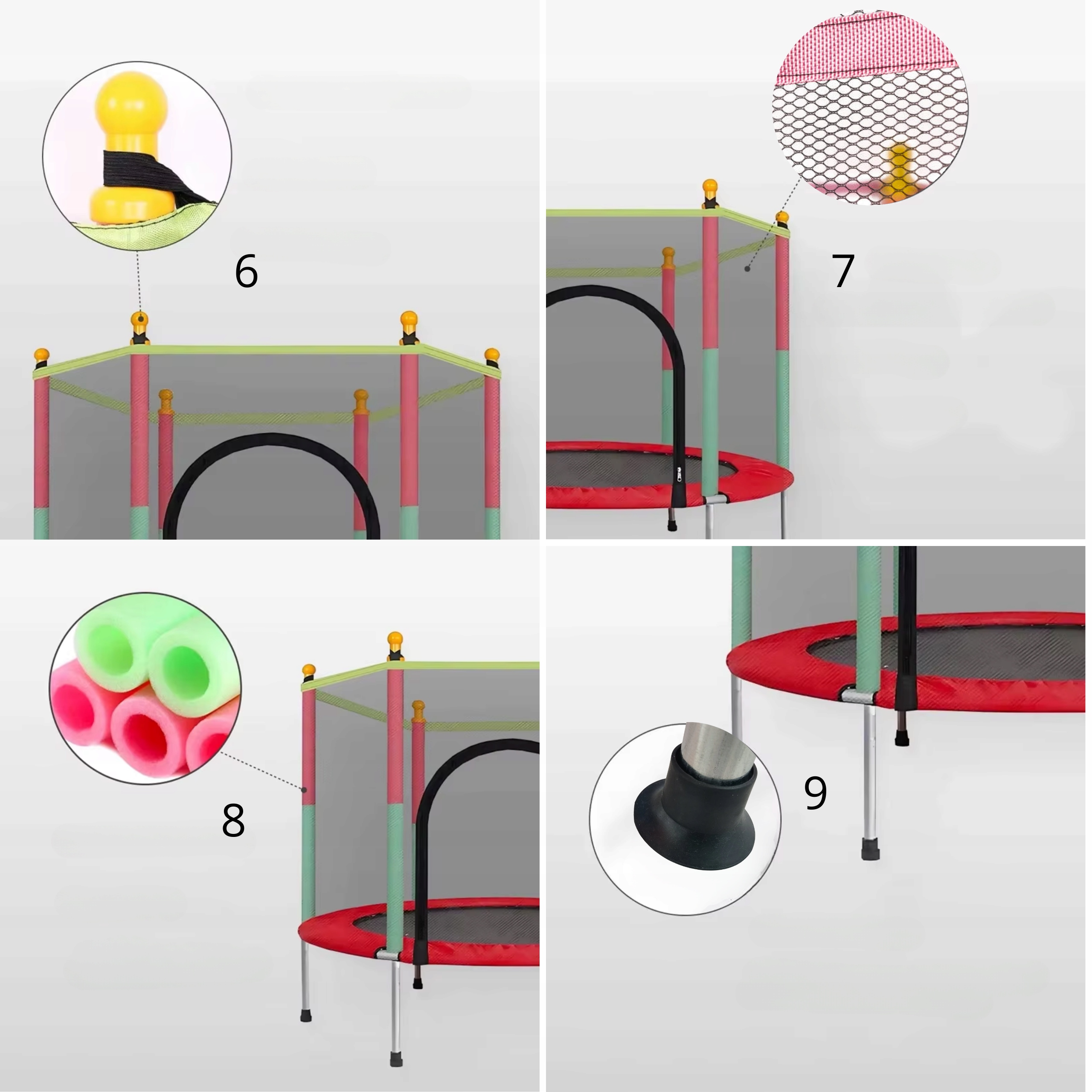 6

7

8

9