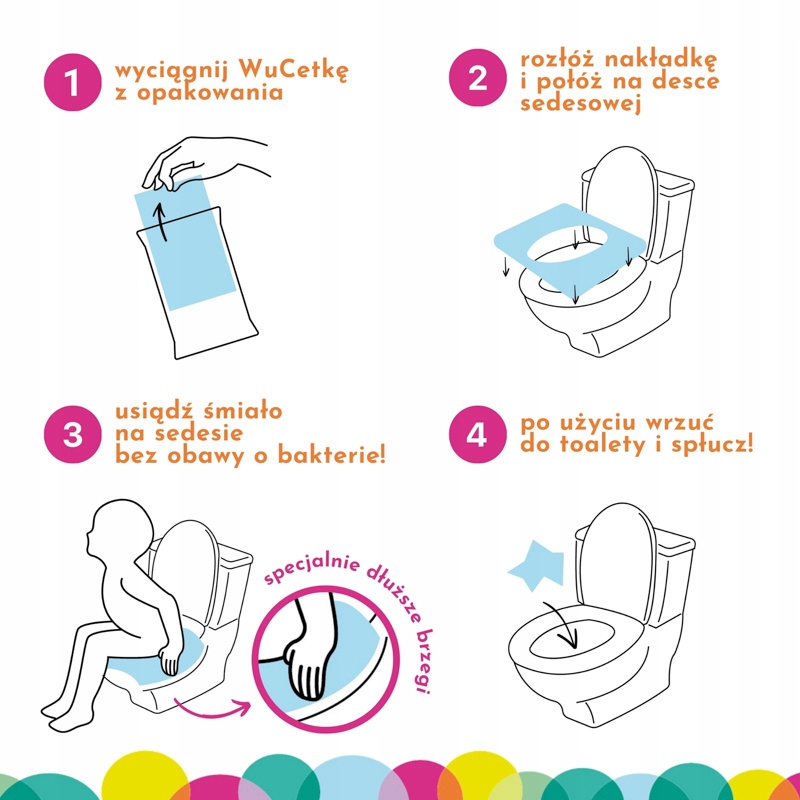 1 wyciągnij WuCetkę z opakowania

2 rozłóż nakładkę i połóż na desce sedesowej

3 usiądź śmiało na sedesie bez obawy o bakterie!

specjalnie dłuższe brzegi

4 po użyciu wrzuć do toalety i spłucz!