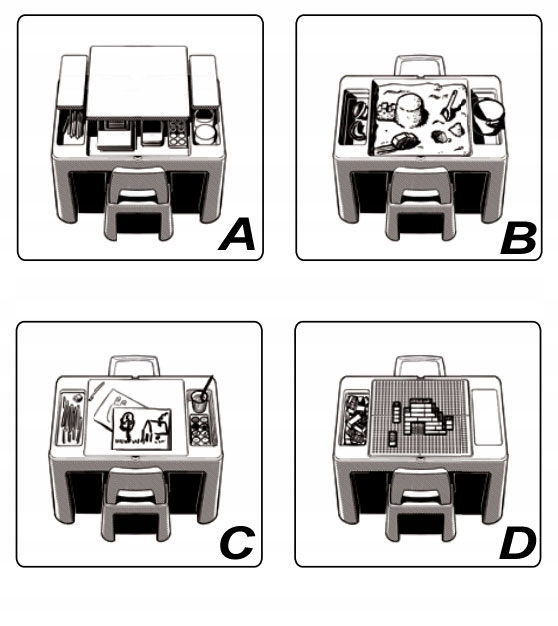 A

B

C

D