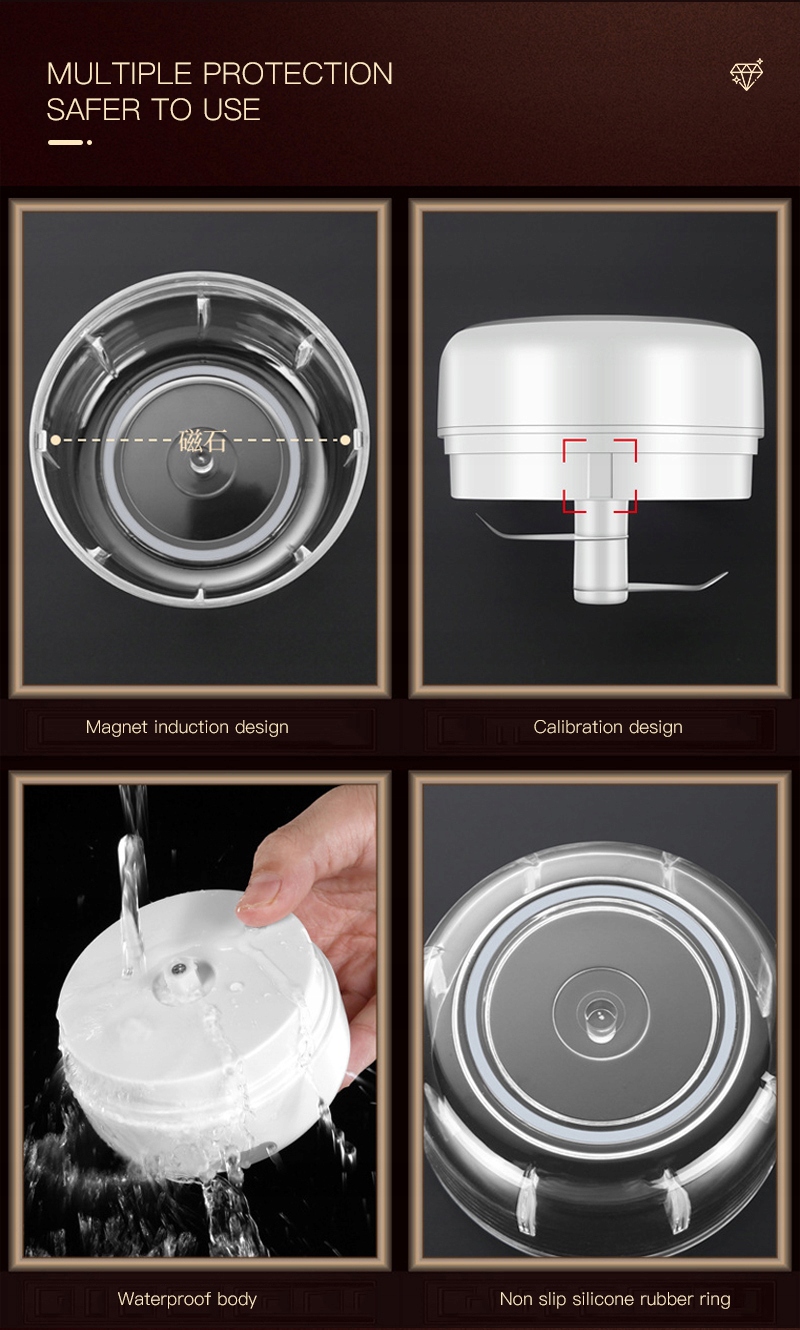 MULTIPLE PROTECTION
SAFER TO USE

磁石

Magnet induction design

Calibration design

Waterproof body

Non slip silicone rubber ring