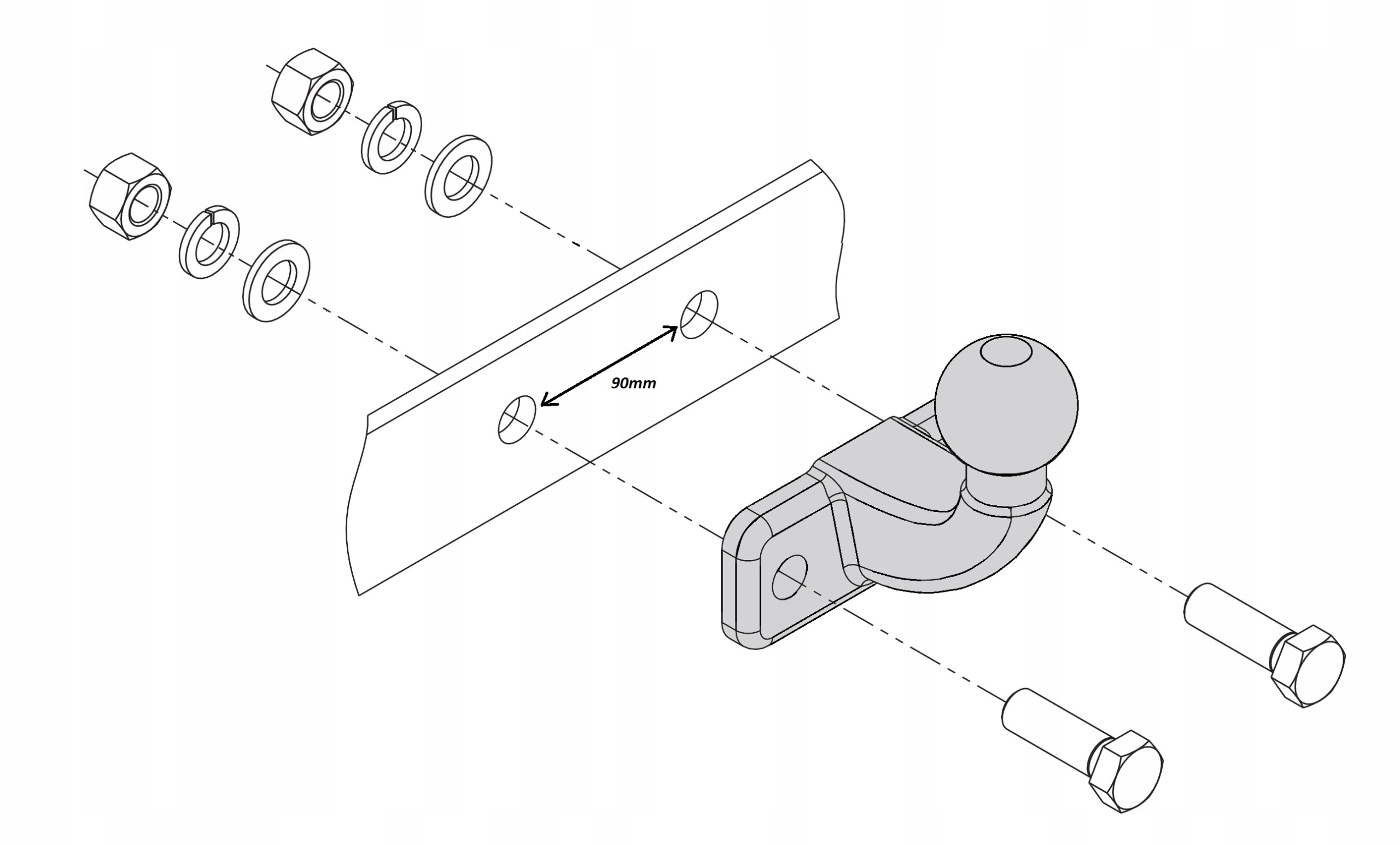 90mm