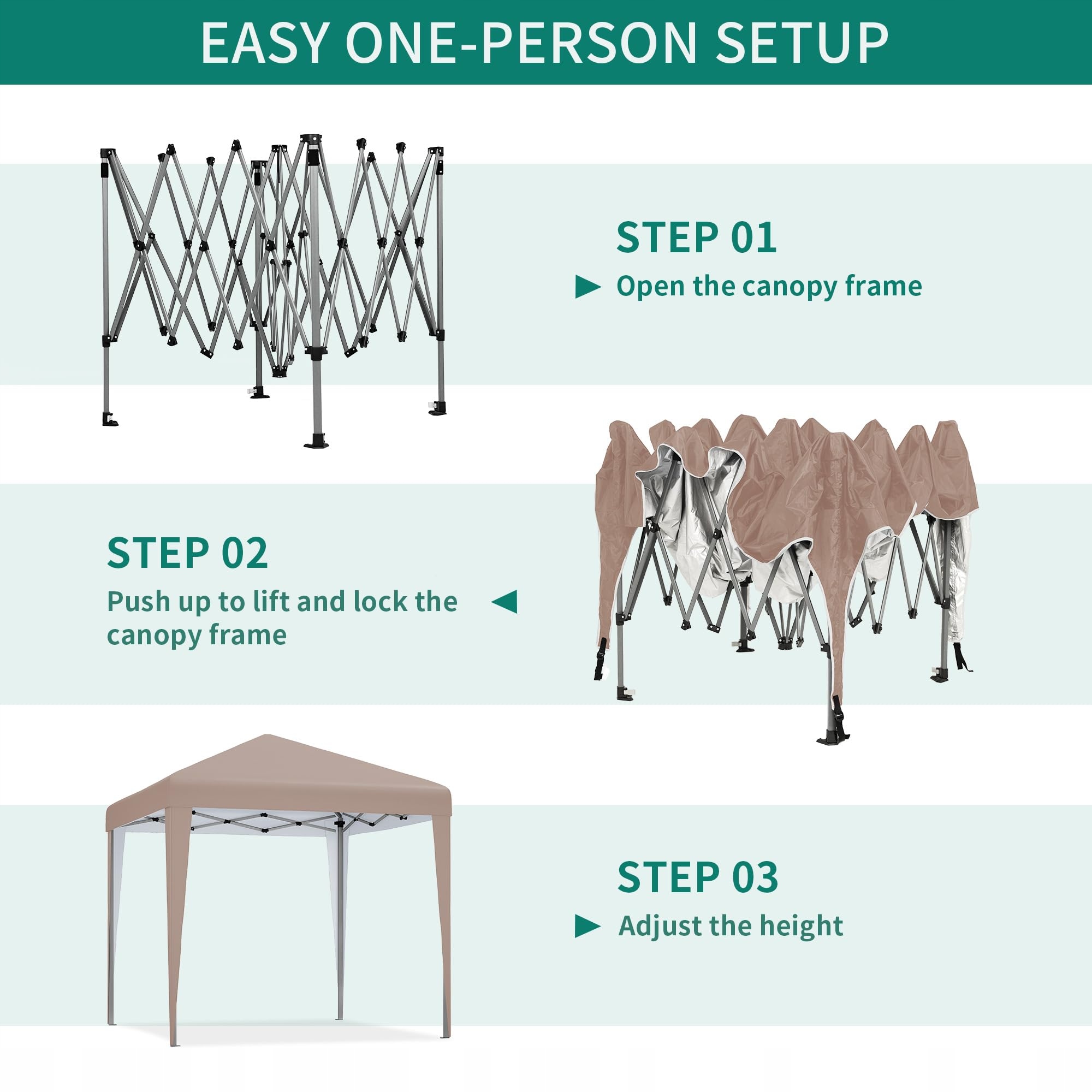 EASY ONE-PERSON SETUP

STEP 01
► Open the canopy frame

STEP 02
Push up to lift and lock the canopy frame ◄

STEP 03
► Adjust the height