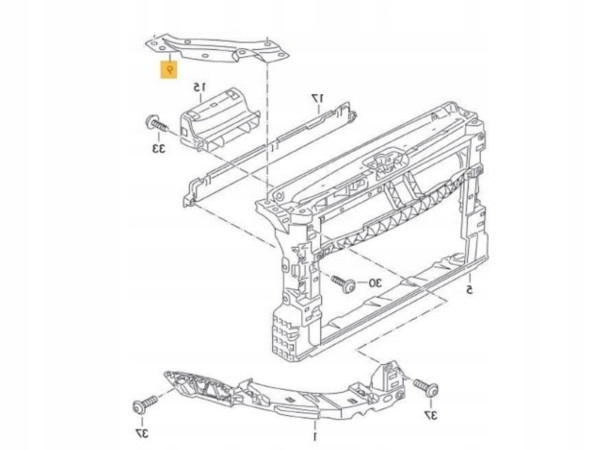 9
15
17
33
30
5
37
37
1