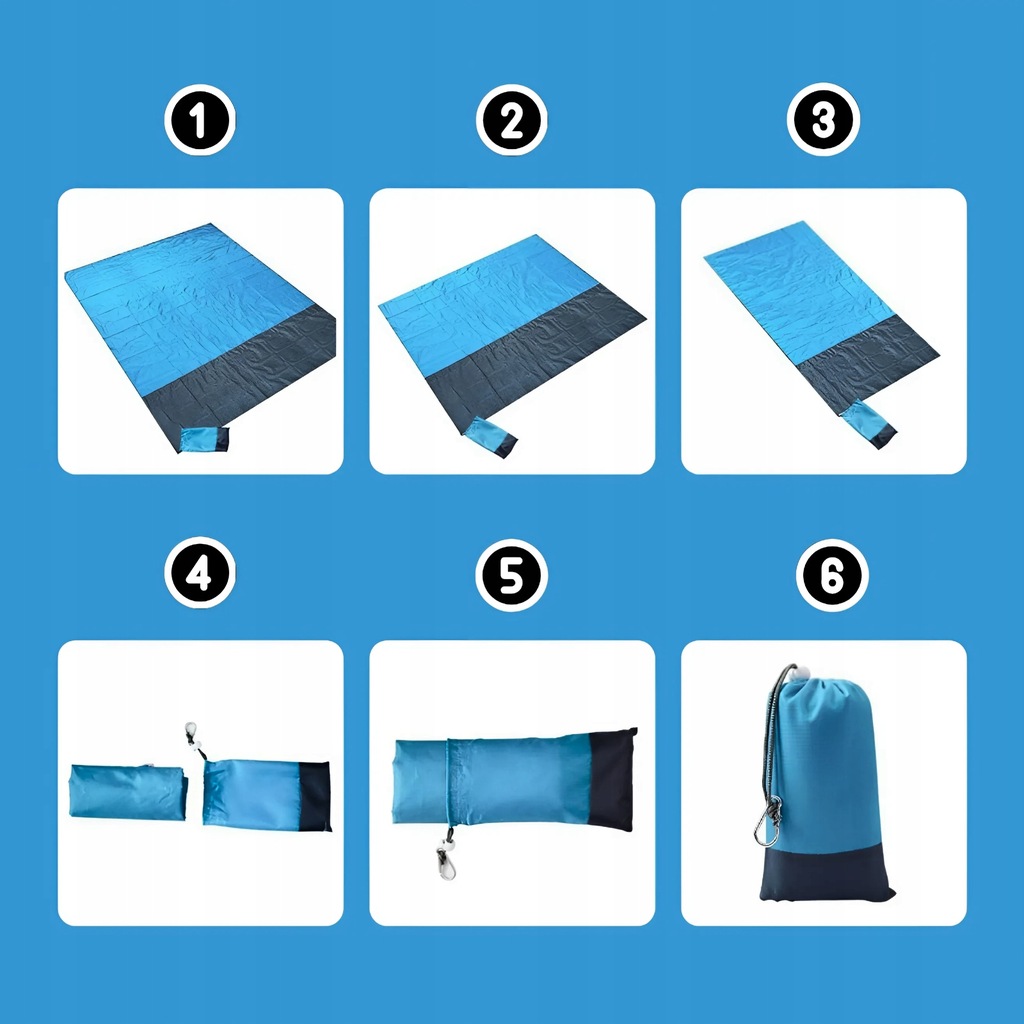 1

2

3

4

5

6