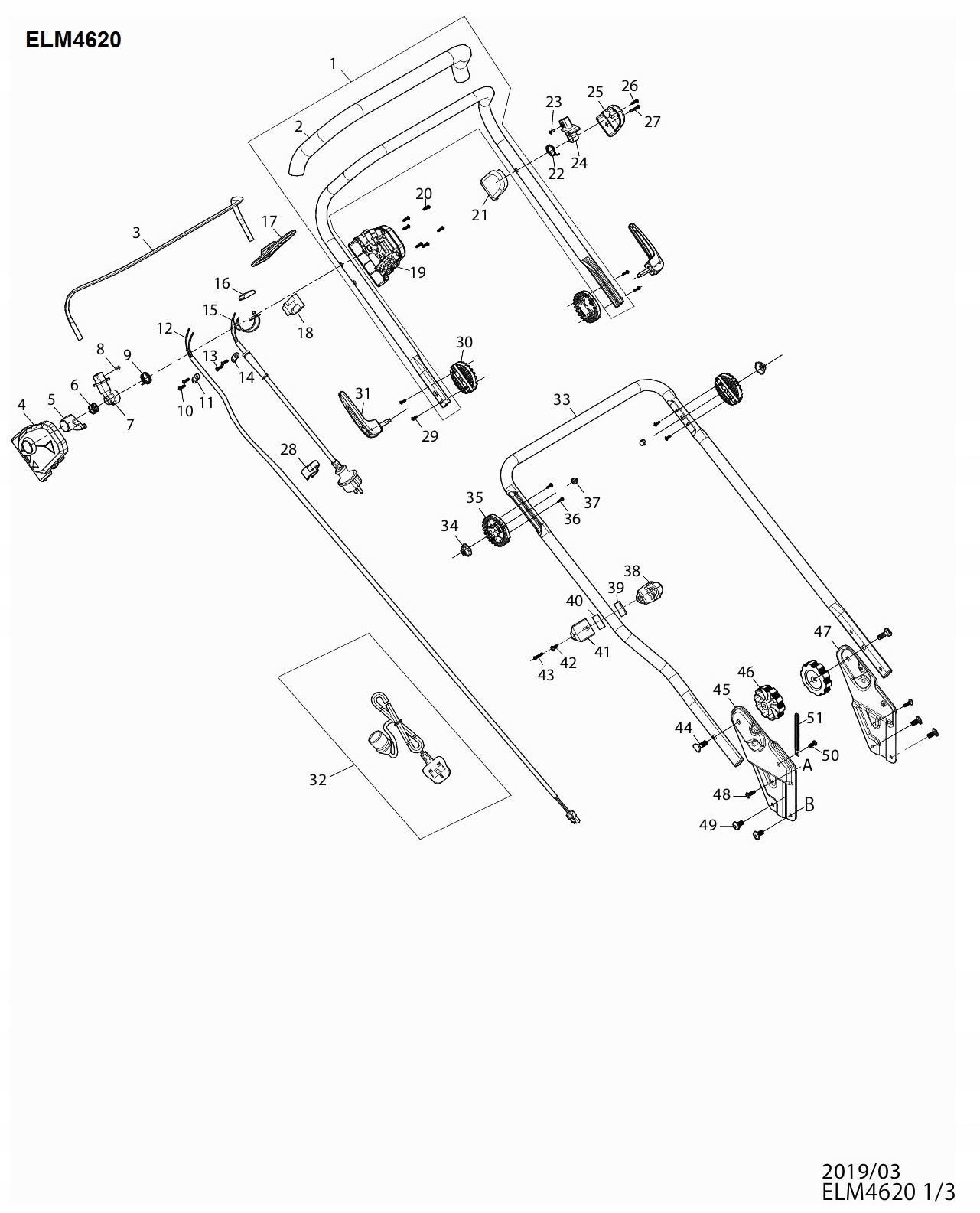 ELM4620

1
2
3
4
5
6
7
8
9
10
11
12
13
14
15
16
17
18
19
20
21
22
23
24
25
26
27
28
29
30
31
32
33
34
35
36
37
38
39
40
41
42
43
44
45
46
47
48
49
50
51
A
B

2019/03
ELM4620 1/3