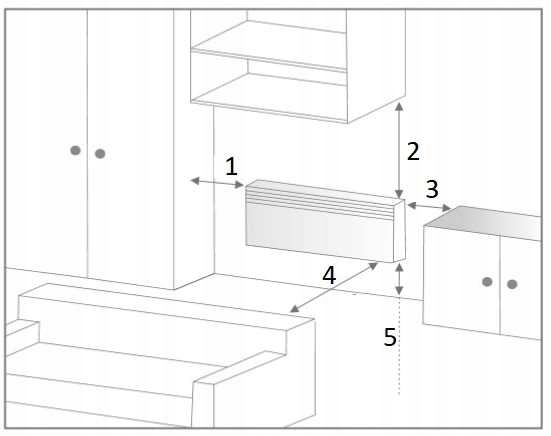 1
2
3
4
5