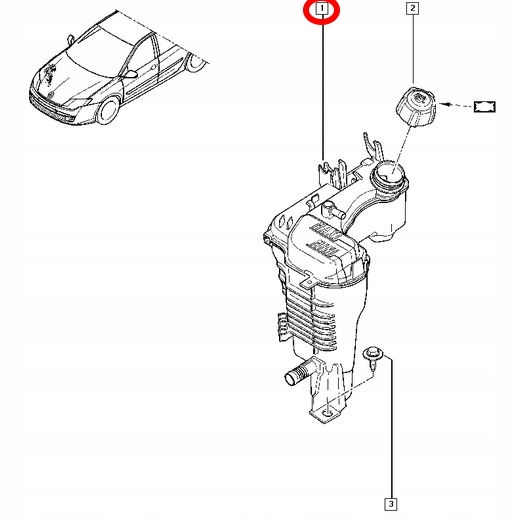 1
2
3