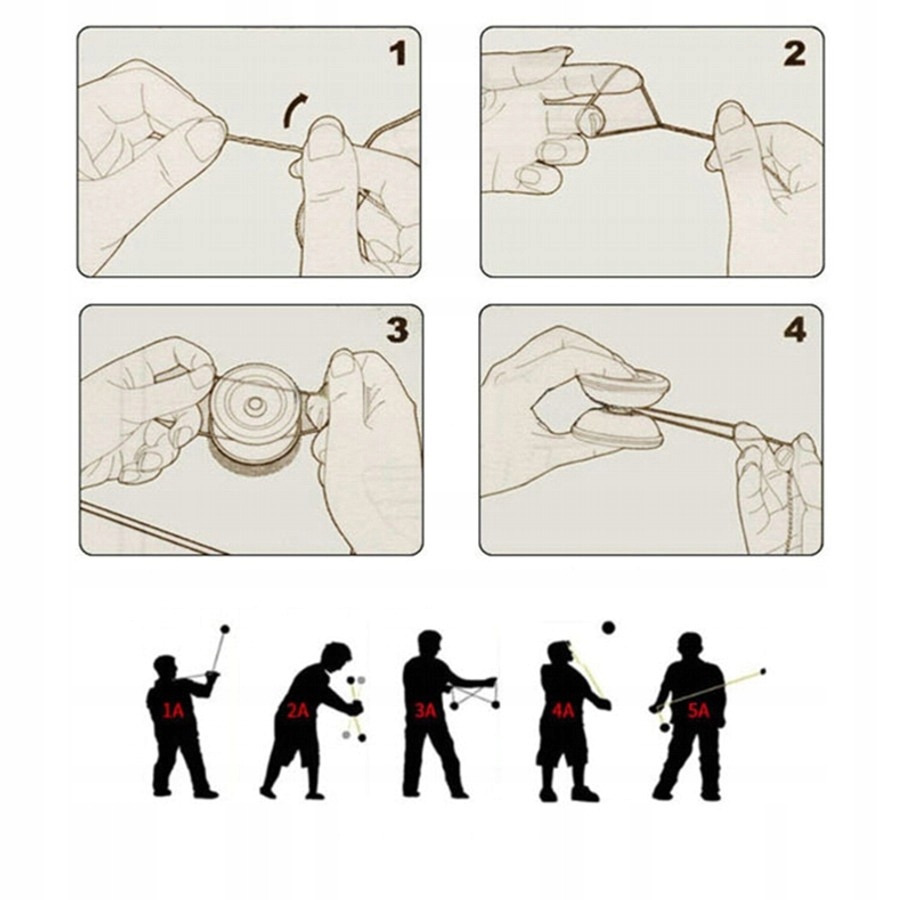 1

2

3

4

1A

2A

3A

4A

5A