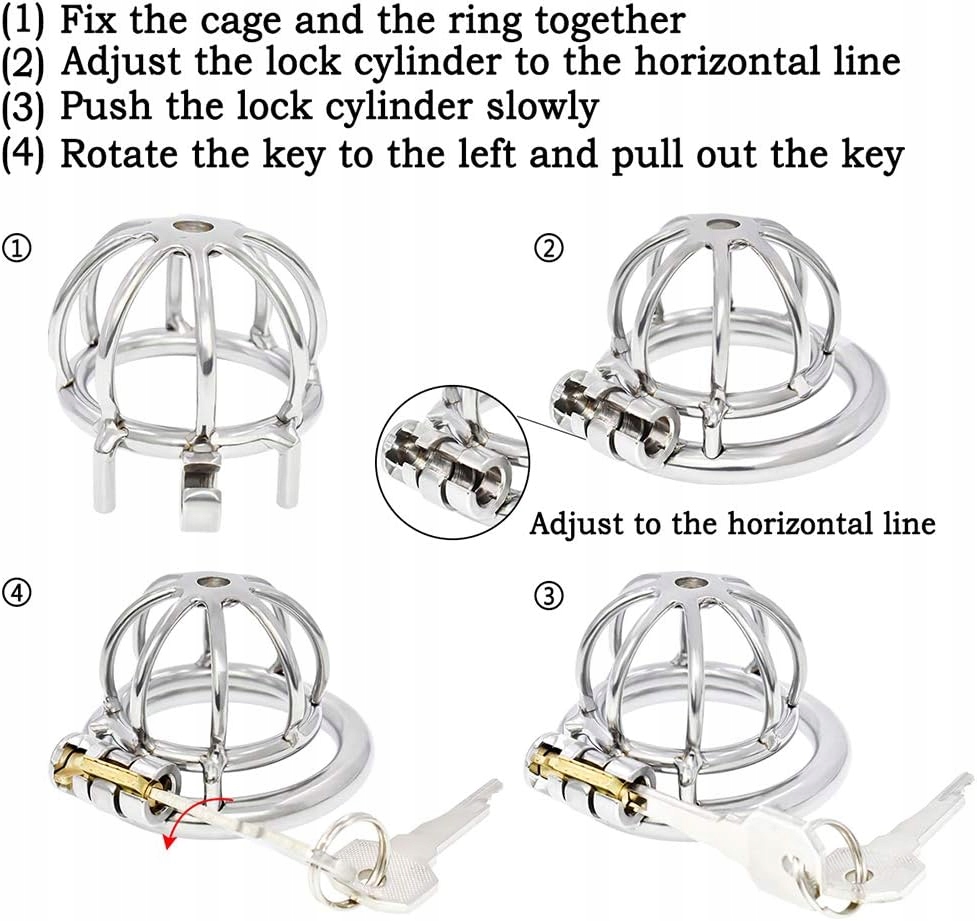 (1) Fix the cage and the ring together
(2) Adjust the lock cylinder to the horizontal line
(3) Push the lock cylinder slowly
(4) Rotate the key to the left and pull out the key

①

②

Adjust to the horizontal line

④

③